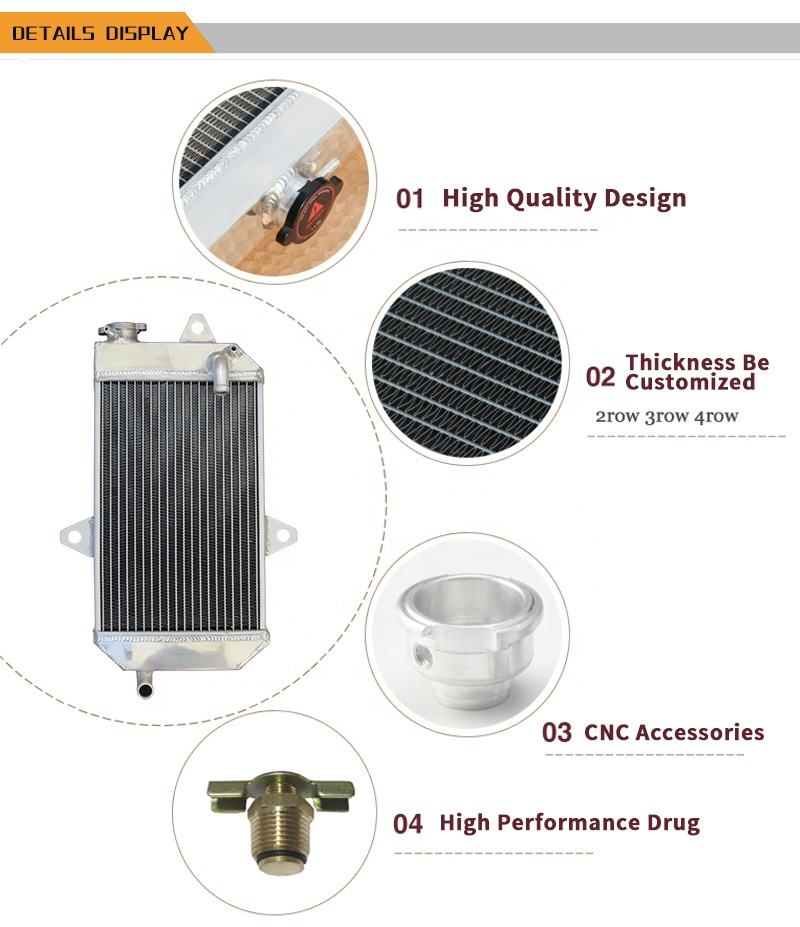 DETAILS DISPLAY

01 High Quality Design

02 Thickness Be Customized

2row 3row 4row

03 CNC Accessories

04 High Performance Drug