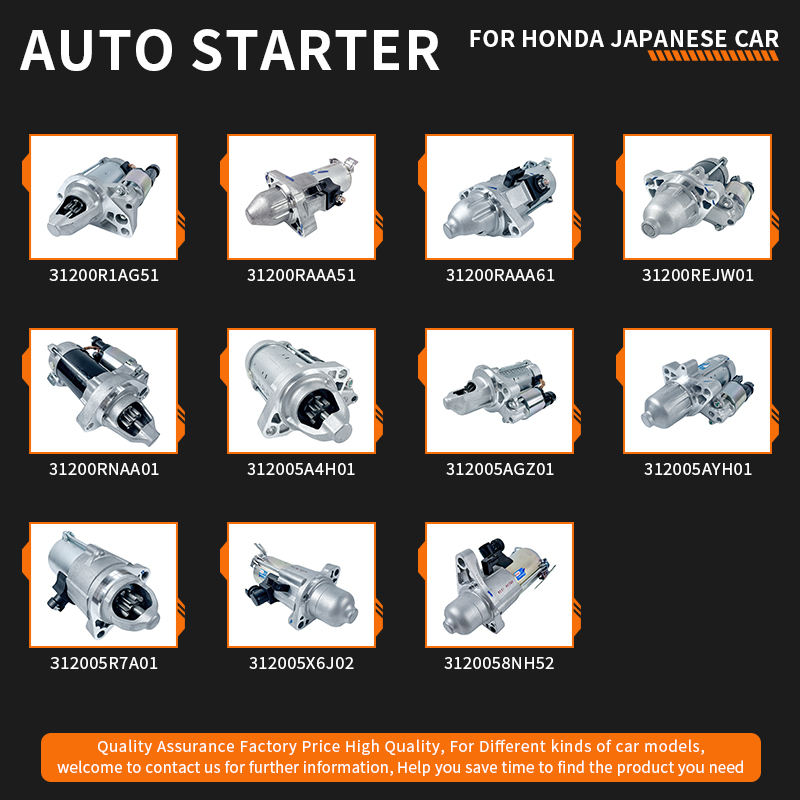 AUTO STARTER

FOR HONDA JAPANESE CAR

31200R1AG51

31200RAAA51

31200RAAA61

31200REJW01

31200RNAA01

312005A4H01

312005AGZ01

312005AYH01

312005R7A01

312005X6J02

3120058NH52

Quality Assurance Factory Price High Quality, For Different kinds of car models, welcome to contact us for further information, Help you save time to find the product you need