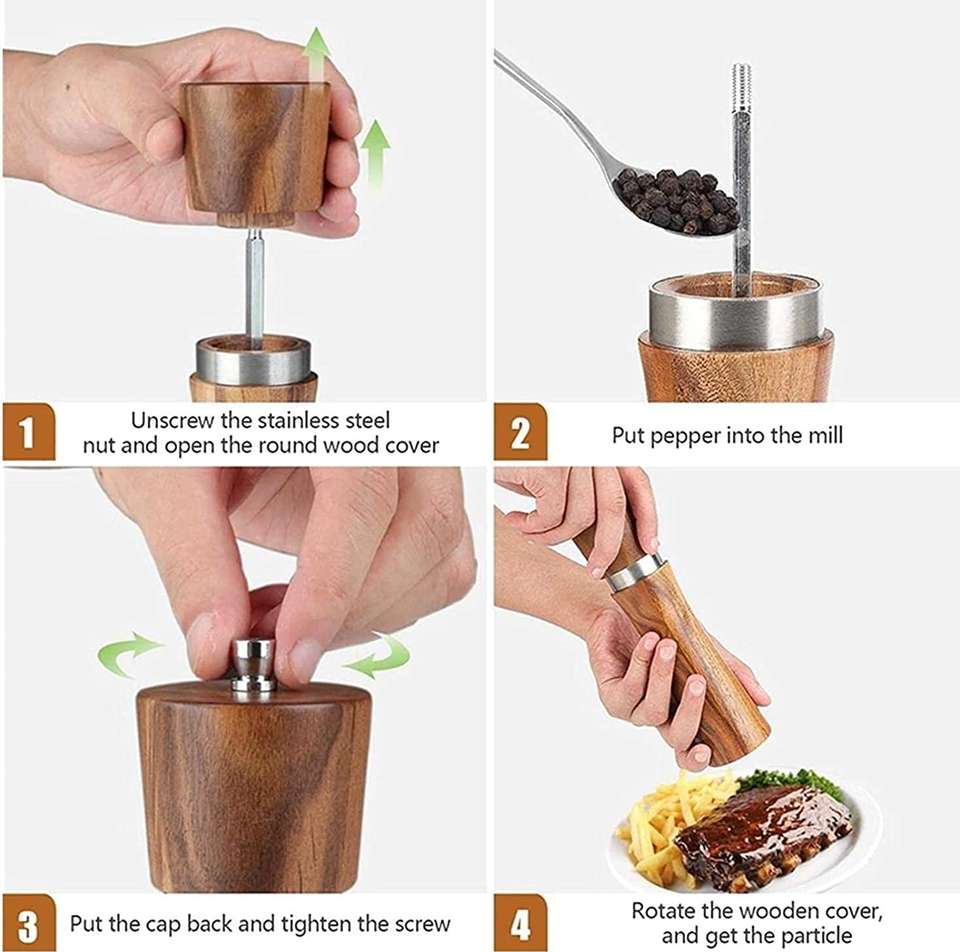 1
Unscrew the stainless steel nut and open the round wood cover

2
Put pepper into the mill

3
Put the cap back and tighten the screw

4
Rotate the wooden cover, and get the particle