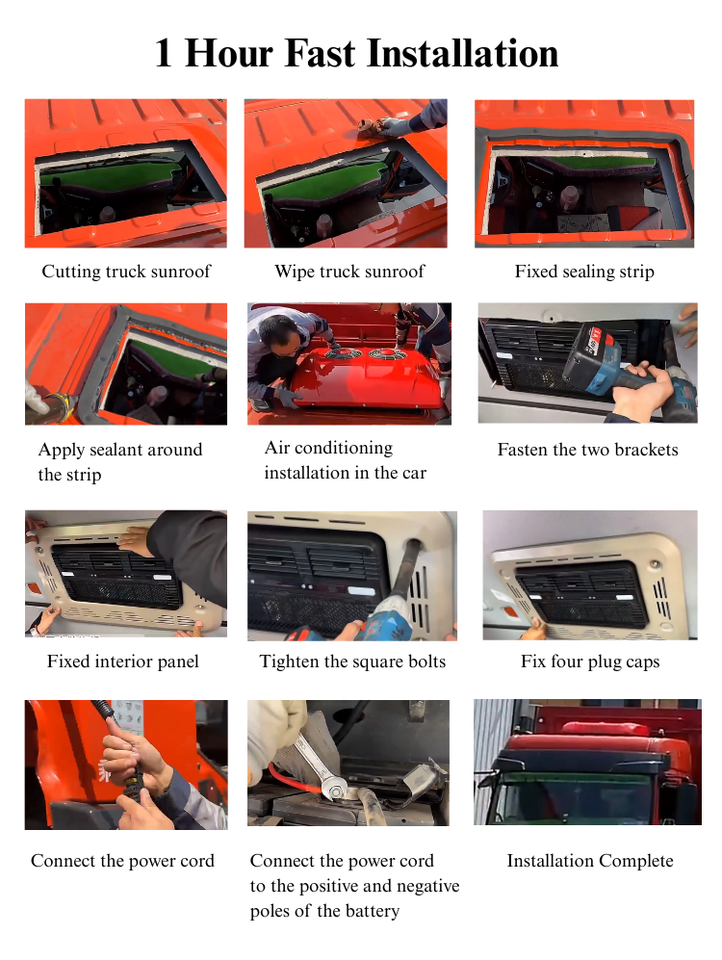 1 Hour Fast Installation

Cutting truck sunroof

Wipe truck sunroof

Fixed sealing strip

Apply sealant around the strip

Air conditioning installation in the car

Fasten the two brackets

Fixed interior panel

Tighten the square bolts

Fix four plug caps

Connect the power cord

Connect the power cord to the positive and negative poles of the battery

Installation Complete