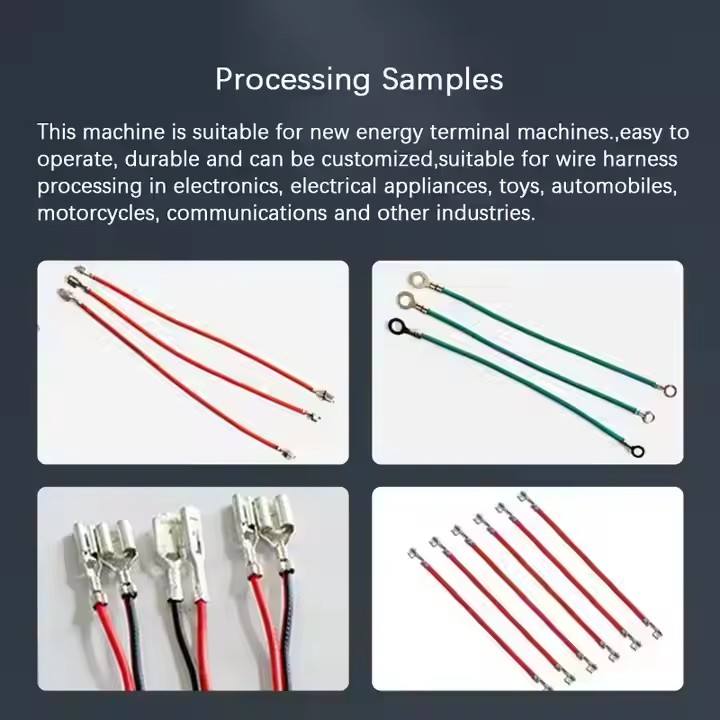 Processing Samples

This machine is suitable for new energy terminal machines.,easy to operate, durable and can be customized,suitable for wire harness processing in electronics, electrical appliances, toys, automobiles, motorcycles, communications and other industries.