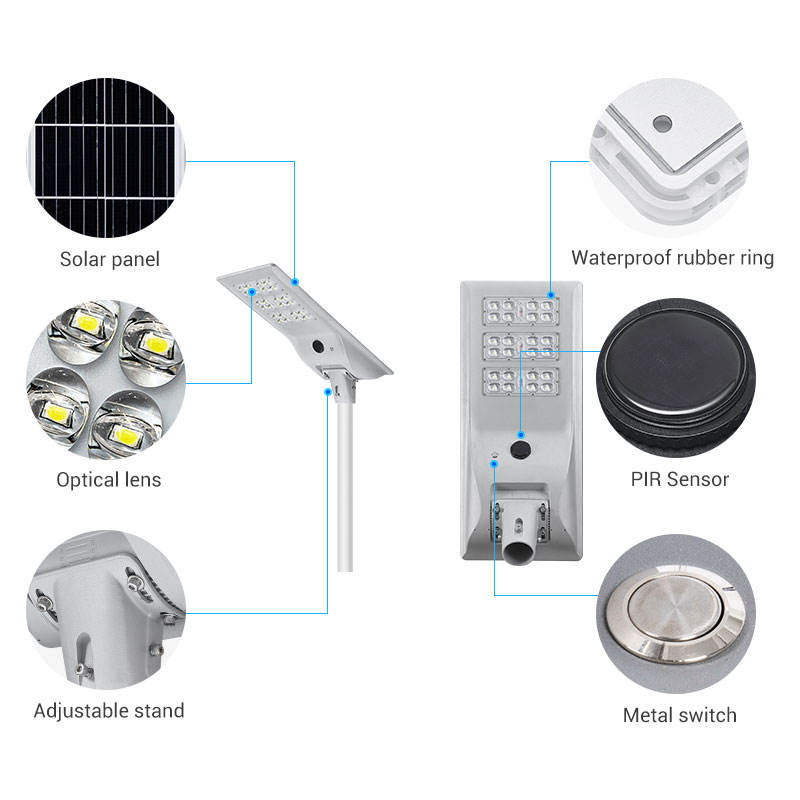 Solar panel

Optical lens

Adjustable stand

Waterproof rubber ring

PIR Sensor

Metal switch