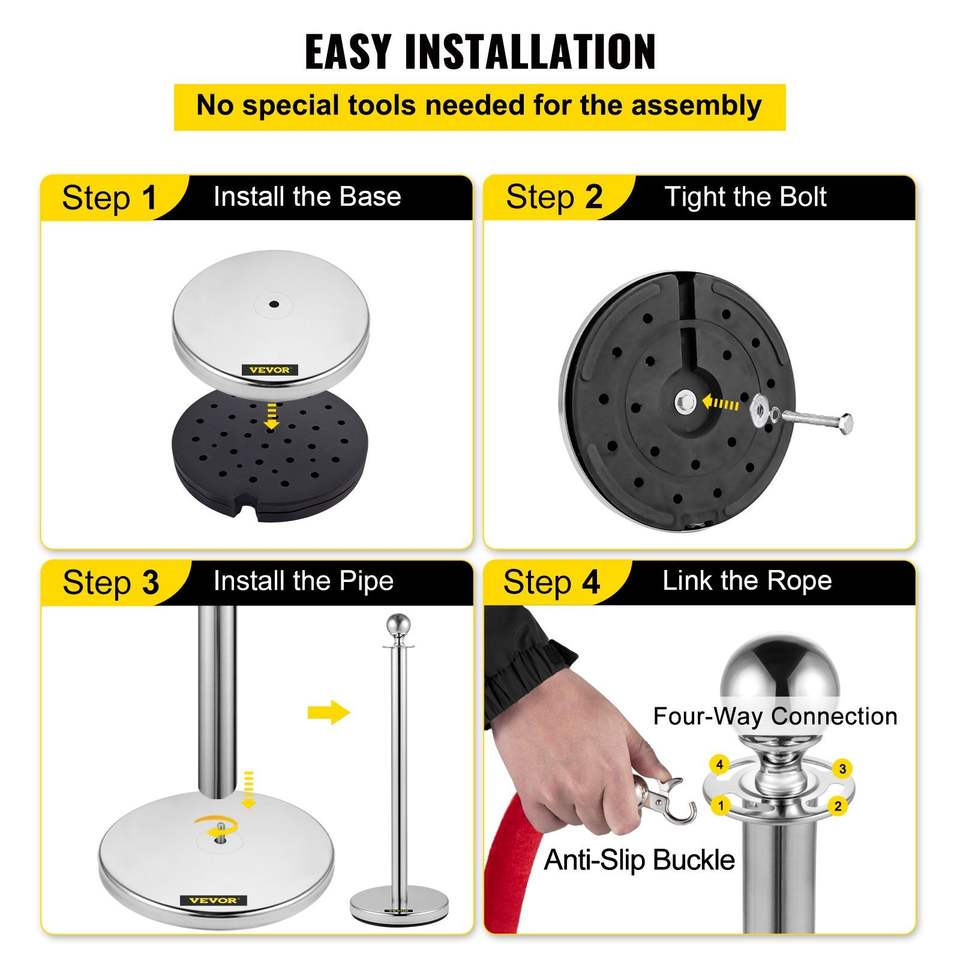 EASY INSTALLATION

No special tools needed for the assembly

Step 1 Install the Base

VEVOR

Step 2 Tight the Bolt

Step 3 Install the Pipe

VEVOR

Step 4 Link the Rope

Four-Way Connection

4 3 1 2

Anti-Slip Buckle