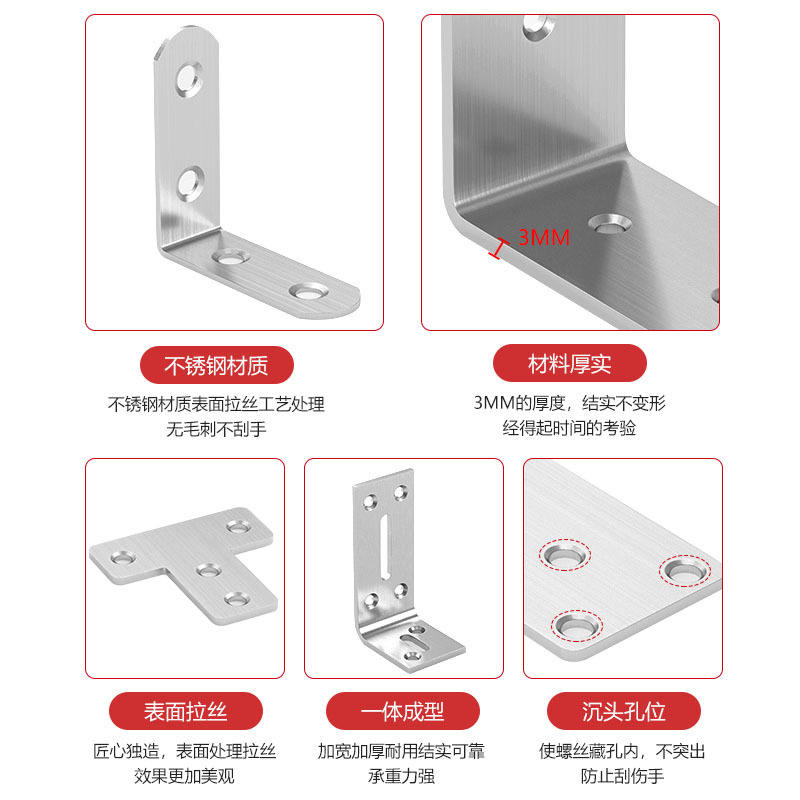 3MM

不锈钢材质

不锈钢材质表面拉丝工艺处理
无毛刺不刮手

材料厚实

3MM的厚度，结实不变形
经得起时间的考验

表面拉丝

匠心独造，表面处理拉丝
效果更加美观

一体成型

加宽加厚耐用结实可靠
承重力强

沉头孔位

使螺丝藏孔内，不突出
防止刮伤手