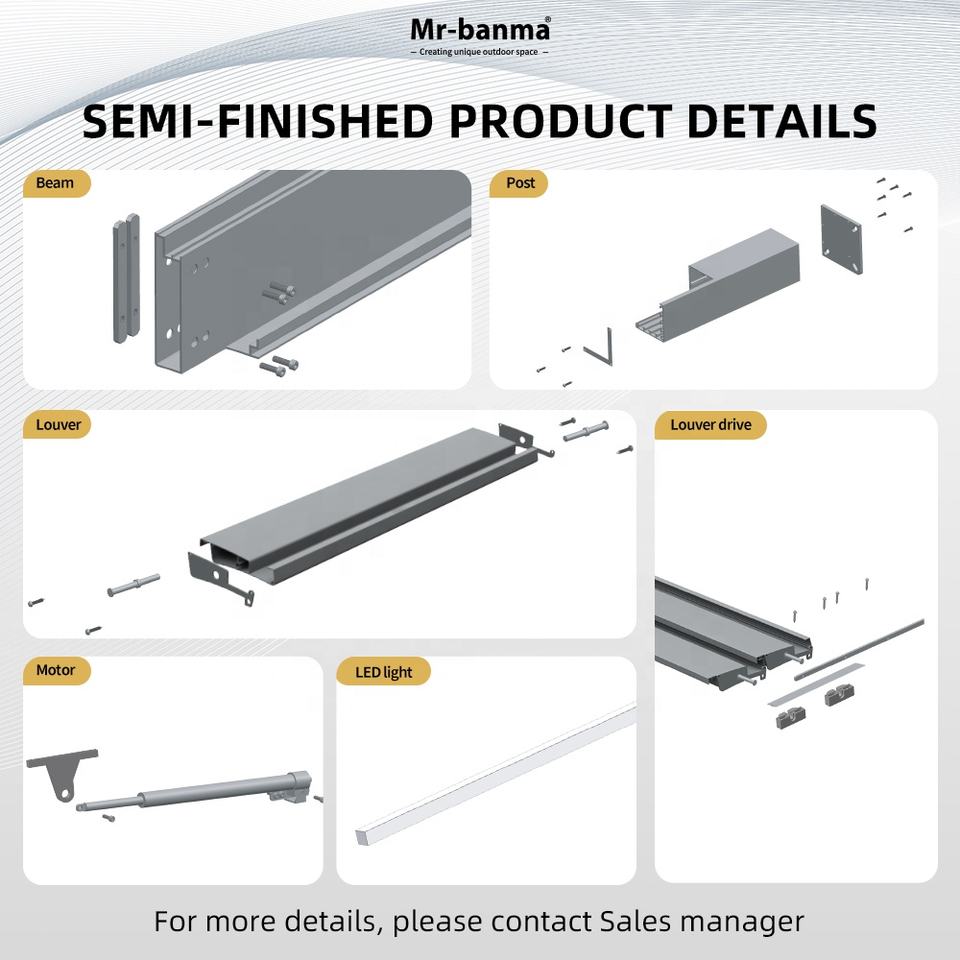 Mr-banma®
— Creating unique outdoor space —

SEMI-FINISHED PRODUCT DETAILS

Beam

Post

Louver

Louver drive

Motor

LED light

For more details, please contact Sales manager