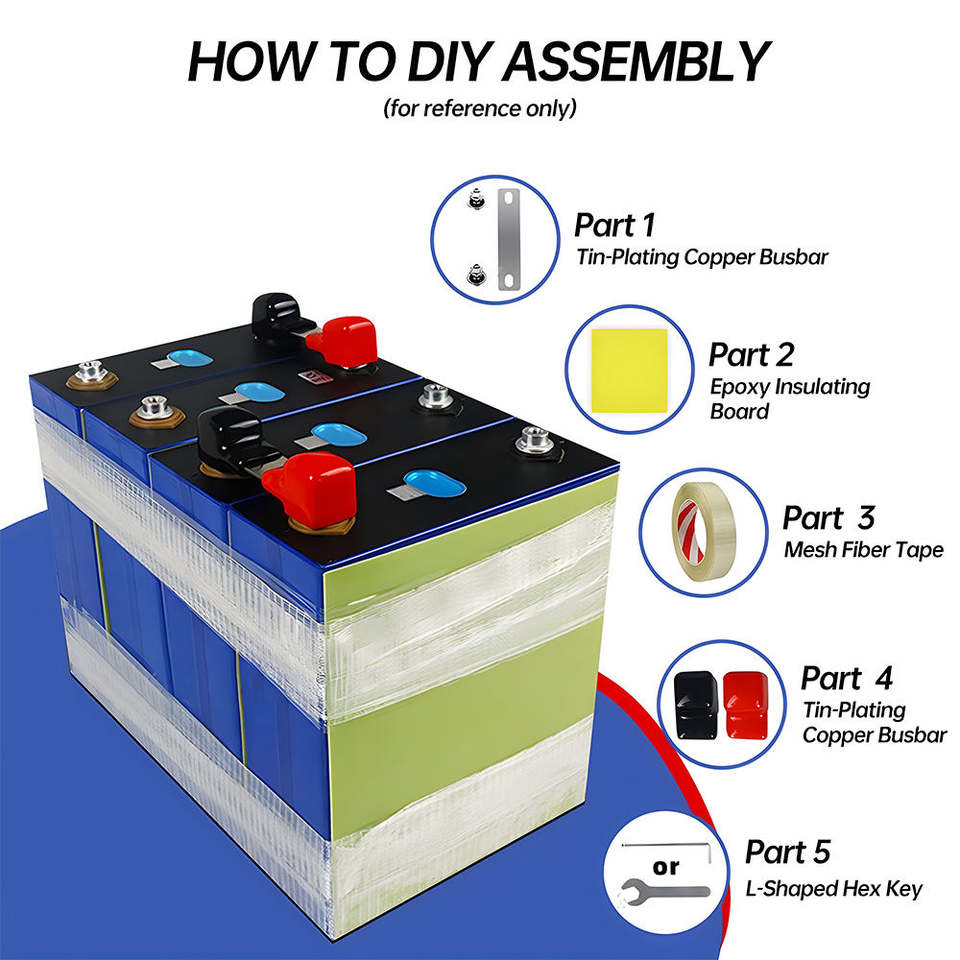 HOW TO DIY ASSEMBLY
(for reference only)

Part 1
Tin-Plating Copper Busbar

Part 2
Epoxy Insulating Board

Part 3
Mesh Fiber Tape

Part 4
Tin-Plating Copper Busbar

or

Part 5
L-Shaped Hex Key