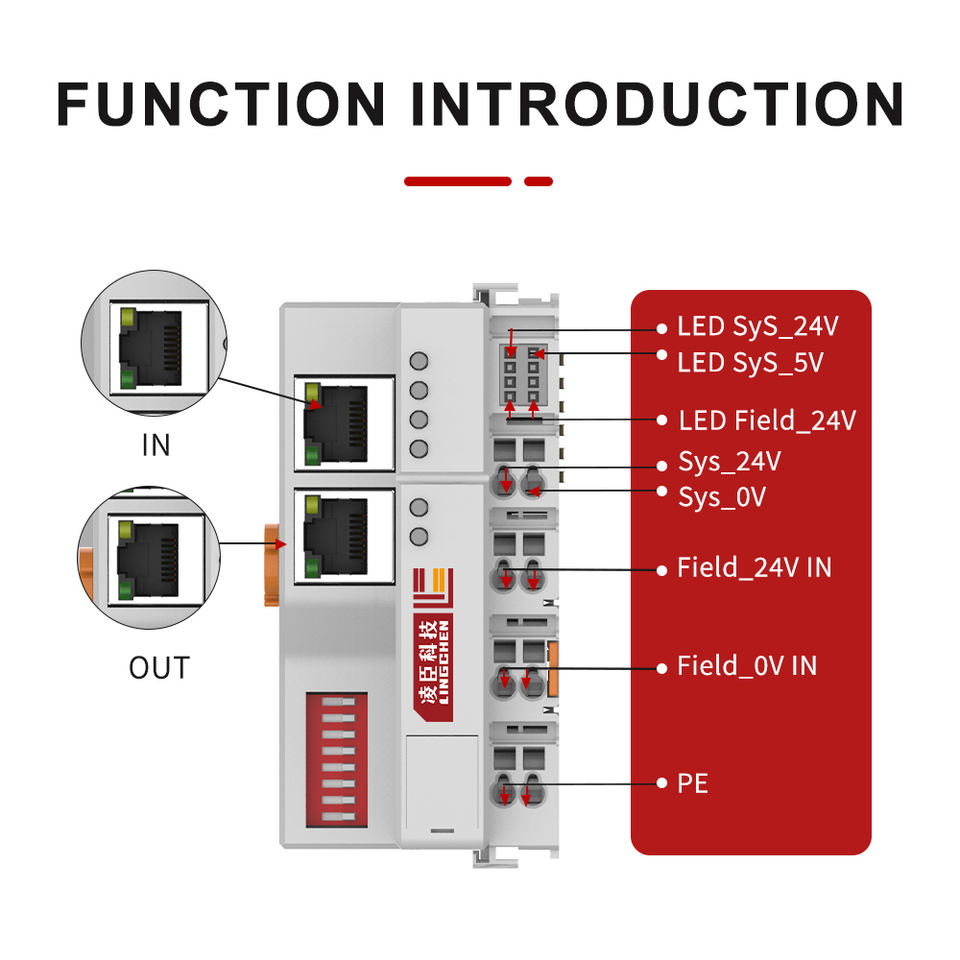 FUNCTION INTRODUCTION

IN

OUT

凌臣科技
LINGCHEN

LED SyS_24V
LED SyS_5V
LED Field_24V
Sys_24V
Sys_0V
Field_24V IN
Field_0V IN
PE