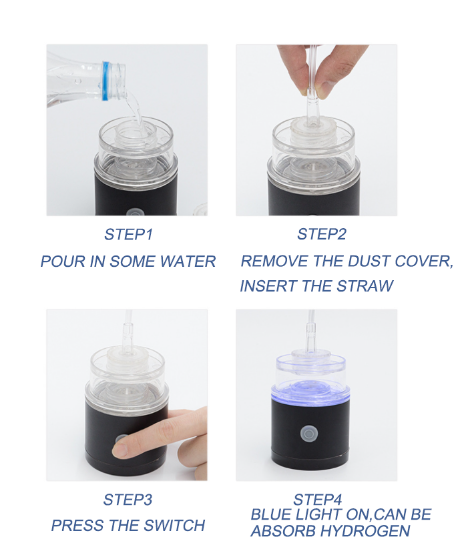 STEP1

POUR IN SOME WATER

STEP2

REMOVE THE DUST COVER, INSERT THE STRAW

STEP3

PRESS THE SWITCH

STEP4

BLUE LIGHT ON,CAN BE ABSORB HYDROGEN