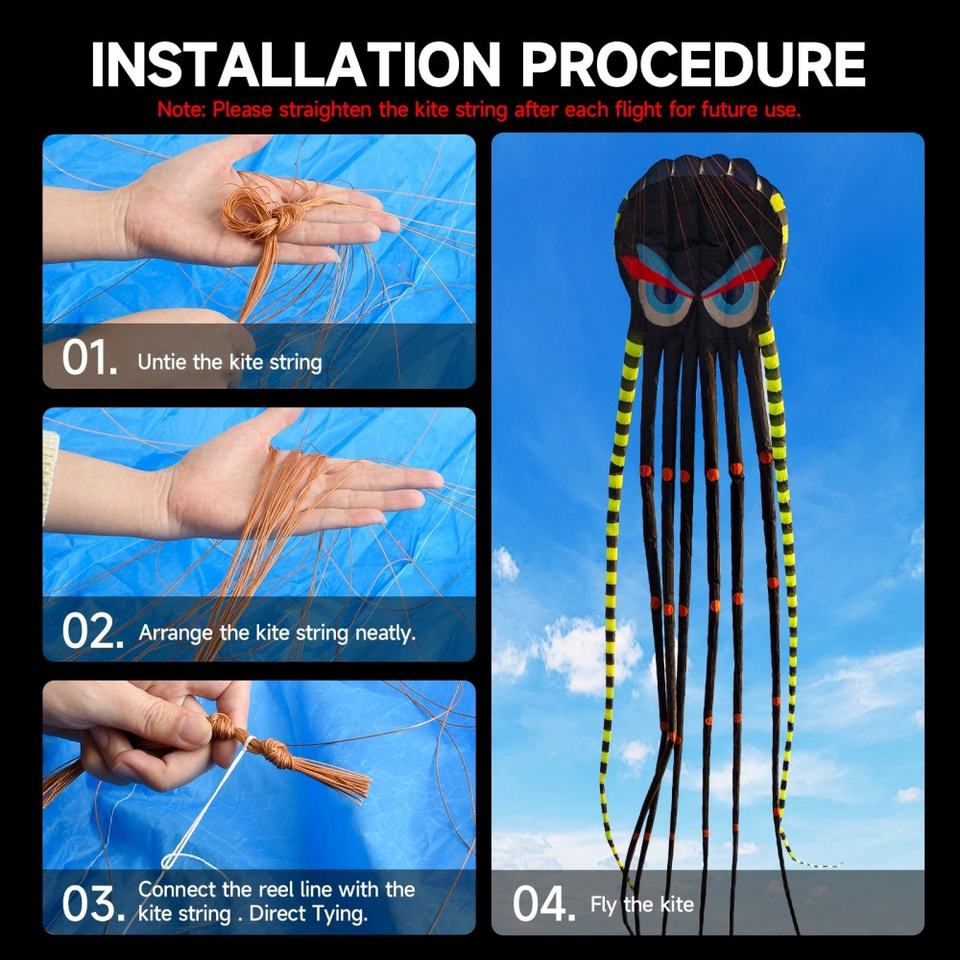 INSTALLATION PROCEDURE

Note: Please straighten the kite string after each flight for future use.

01. Untie the kite string

02. Arrange the kite string neatly.

03. Connect the reel line with the kite string . Direct Tying.

04. Fly the kite