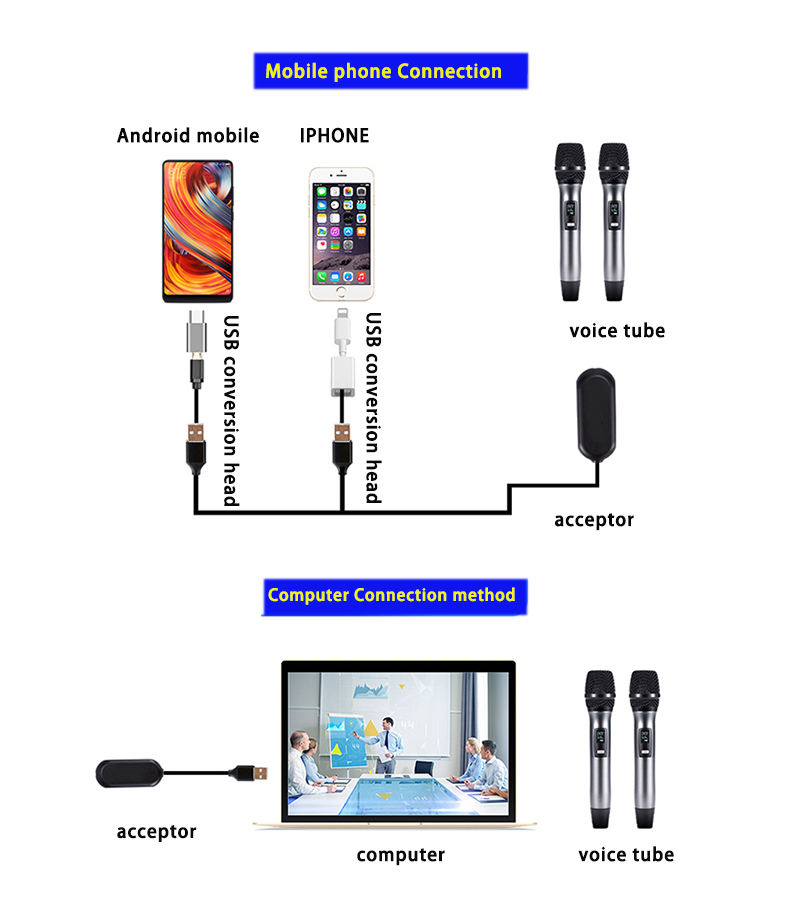 Mobile phone Connection

Android mobile

IPHONE

USB conversion head

USB conversion head

voice tube

acceptor

Computer Connection method

acceptor

computer

voice tube