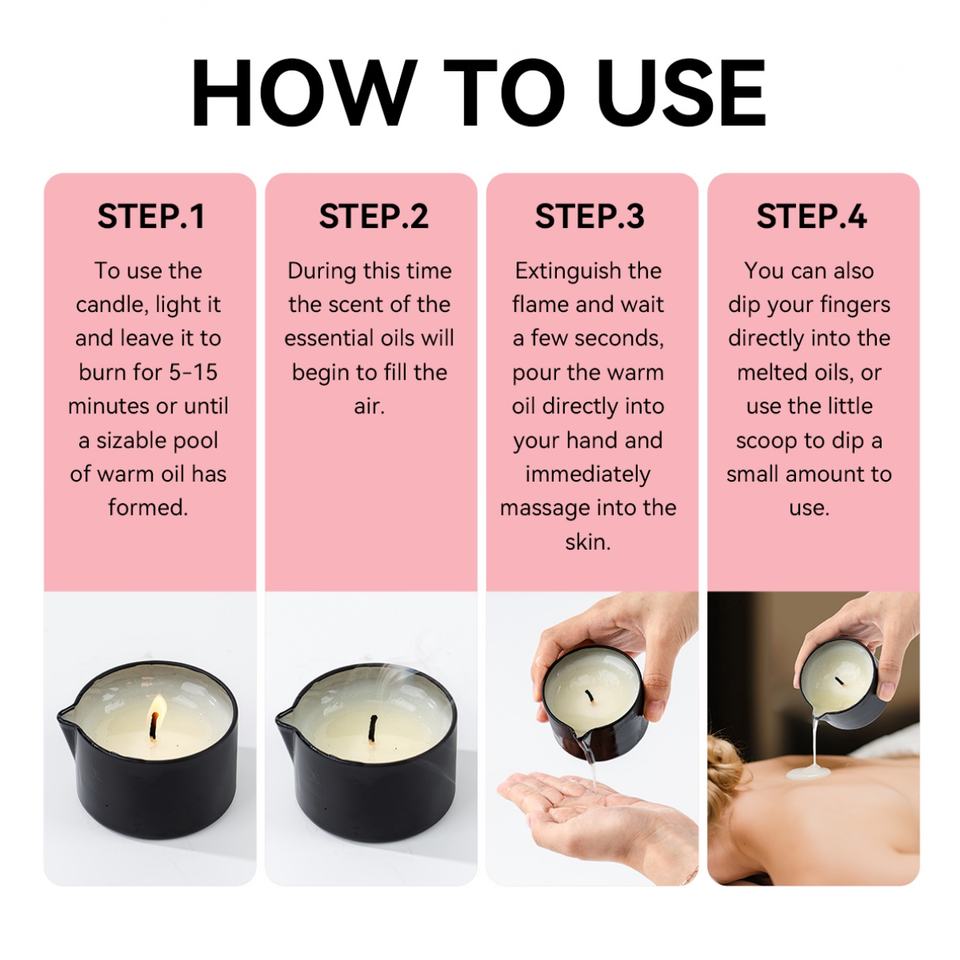 HOW TO USE

STEP.1

To use the candle, light it and leave it to burn for 5-15 minutes or until a sizable pool of warm oil has formed.

STEP.2

During this time the scent of the essential oils will begin to fill the air.

STEP.3

Extinguish the flame and wait a few seconds, pour the warm oil directly into your hand and immediately massage into the skin.

STEP.4

You can also dip your fingers directly into the melted oils, or use the little scoop to dip a small amount to use.