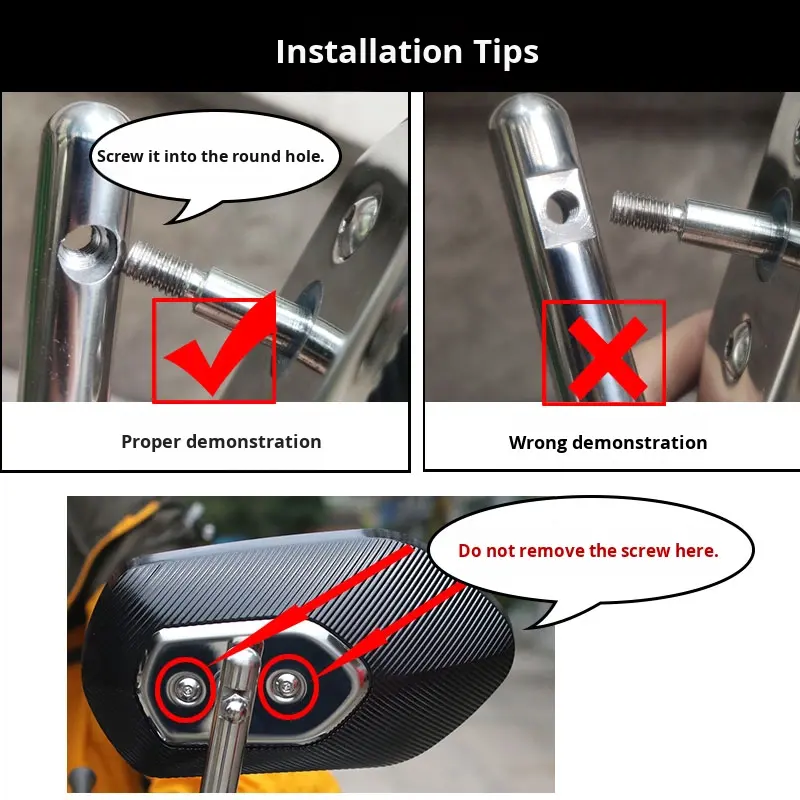 Installation Tips

Screw it into the round hole.

Proper demonstration

Wrong demonstration

Do not remove the screw here.