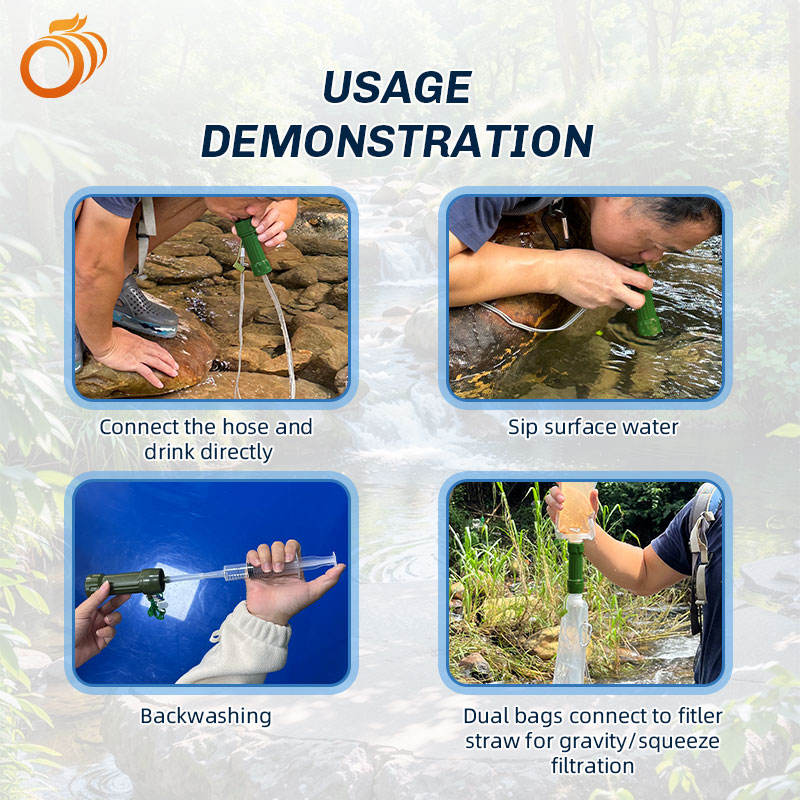 USAGE DEMONSTRATION

Connect the hose and drink directly

Sip surface water

Backwashing

Dual bags connect to fitler straw for gravity/squeeze filtration