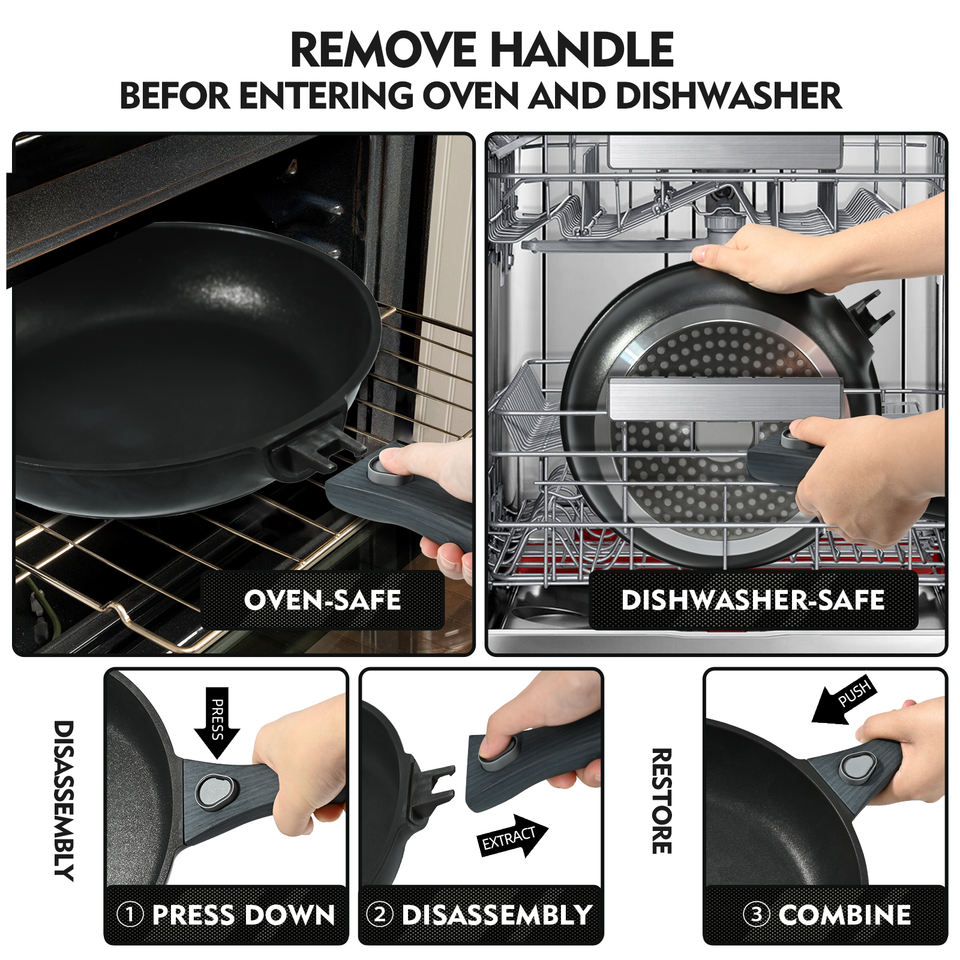 REMOVE HANDLE
BEFOR ENTERING OVEN AND DISHWASHER

OVEN-SAFE

DISHWASHER-SAFE

DISASSEMBLY

PRESS

① PRESS DOWN

EXTRACT

② DISASSEMBLY

RESTORE

PUSH

③ COMBINE