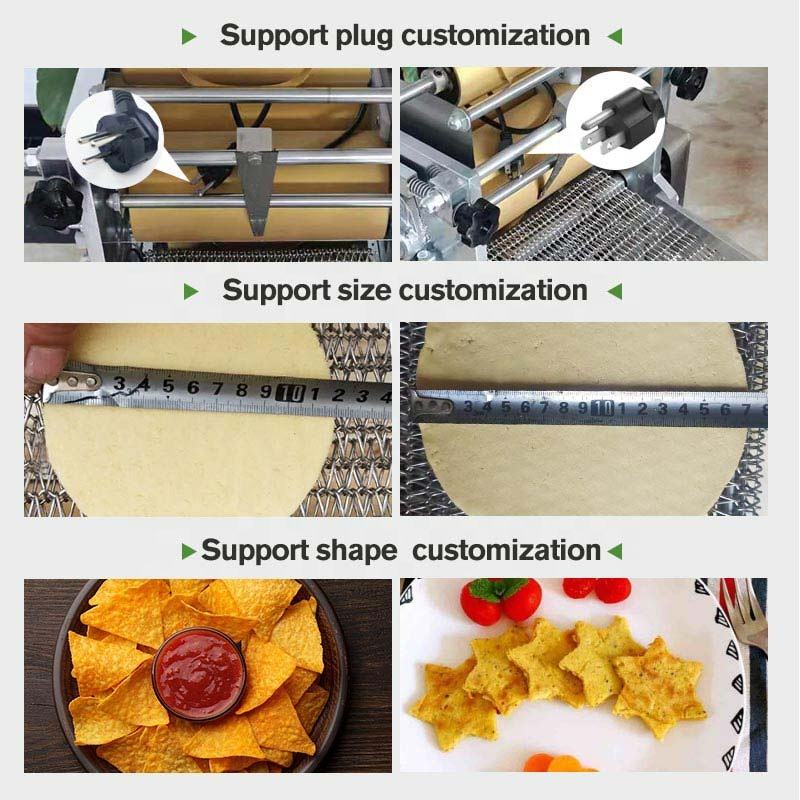 Support plug customization

Support size customization

3 4 5 6 7 8 9 10 1 2 3 4

3 4 5 6 7 8 9 10 1 2 3 4 5 6 7

Support shape customization