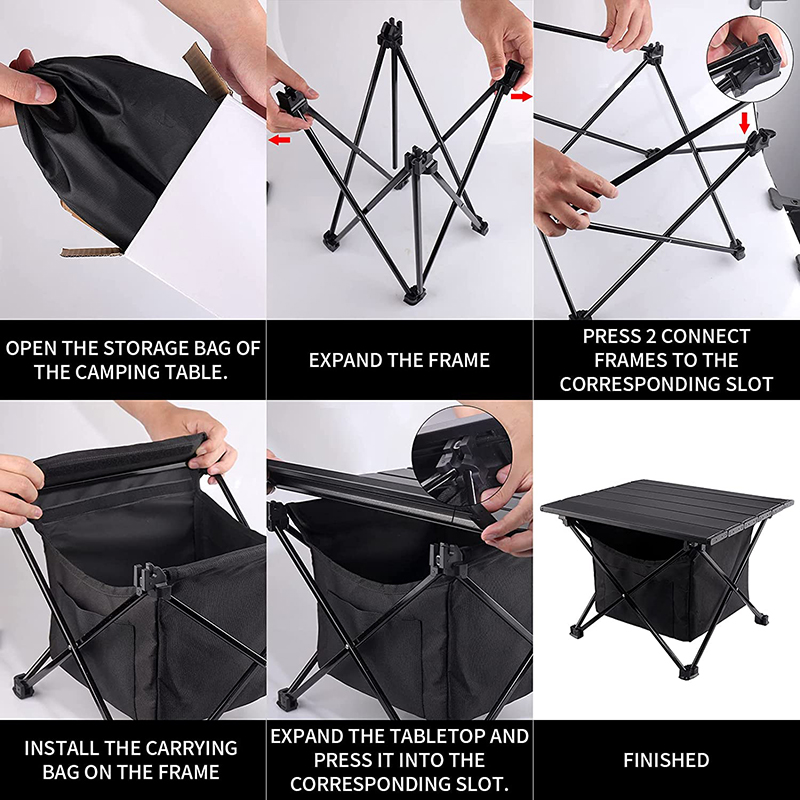 OPEN THE STORAGE BAG OF THE CAMPING TABLE.

EXPAND THE FRAME

PRESS 2 CONNECT FRAMES TO THE CORRESPONDING SLOT

INSTALL THE CARRYING BAG ON THE FRAME

EXPAND THE TABLETOP AND PRESS IT INTO THE CORRESPONDING SLOT.

FINISHED