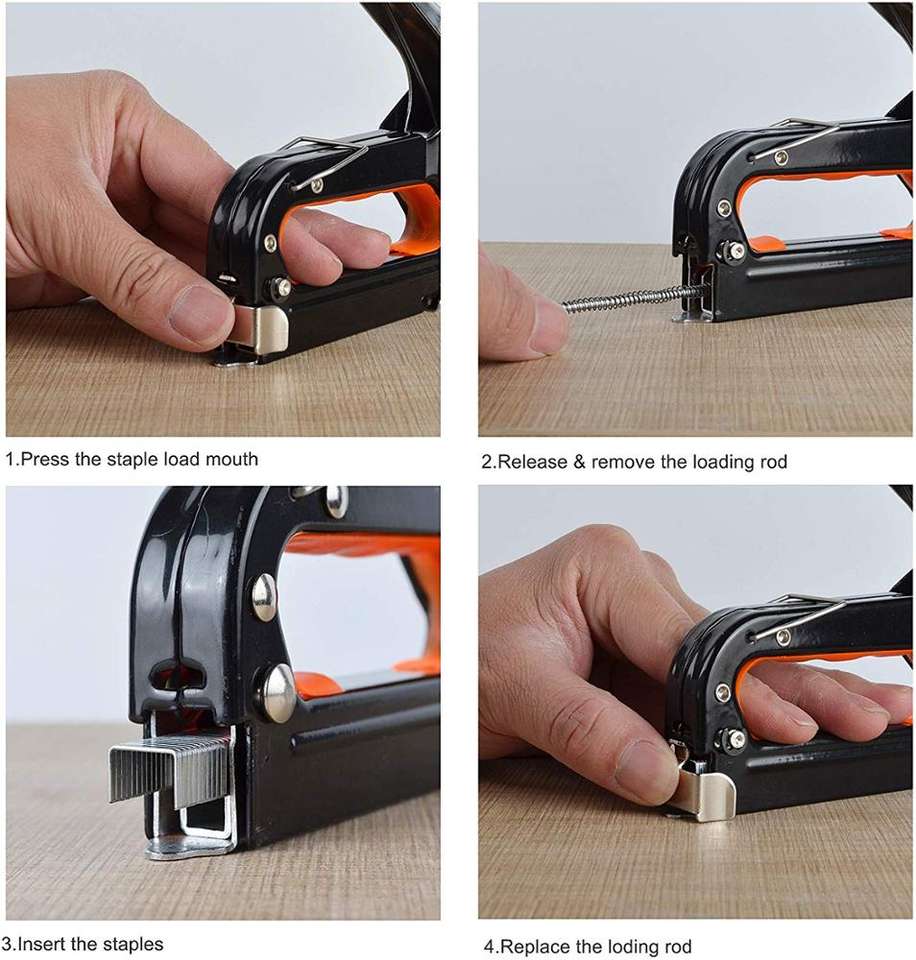 1.Press the staple load mouth

2.Release & remove the loading rod

3.Insert the staples

4.Replace the loding rod