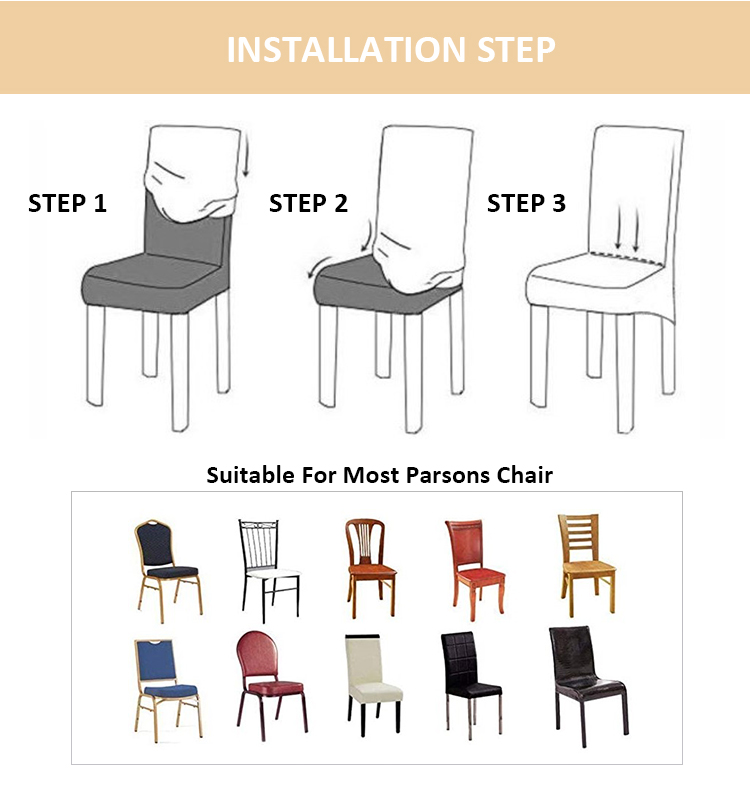 INSTALLATION STEP

STEP 1

STEP 2

STEP 3

Suitable For Most Parsons Chair