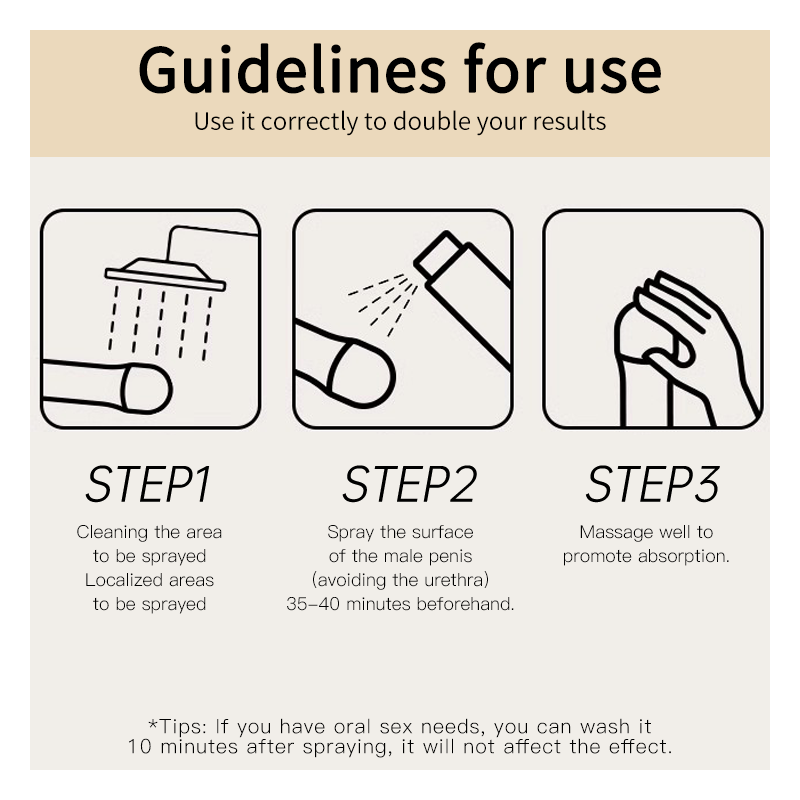 Guidelines for use
Use it correctly to double your results

STEP1
Cleaning the area to be sprayed Localized areas to be sprayed

STEP2
Spray the surface of the male penis (avoiding the urethra) 35-40 minutes beforehand.

STEP3
Massage well to promote absorption.

*Tips: If you have oral sex needs, you can wash it 10 minutes after spraying, it will not affect the effect.