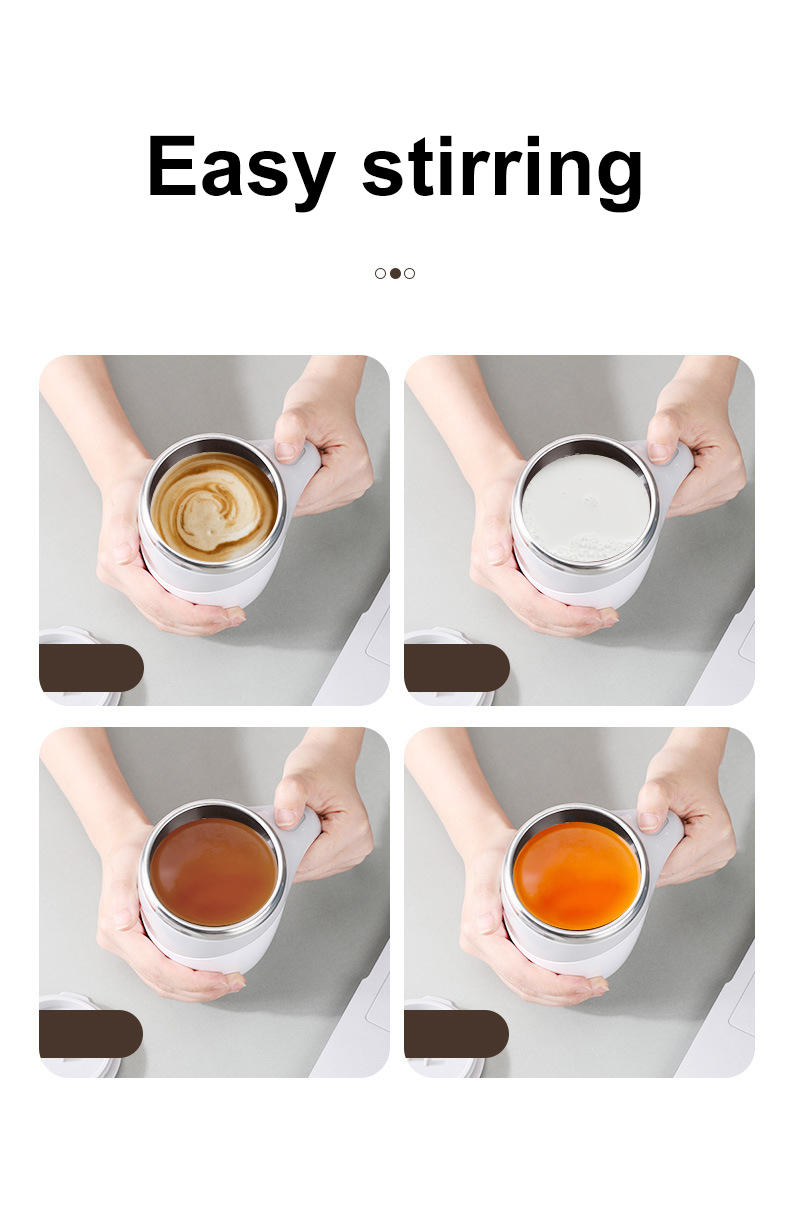 Easy stirring