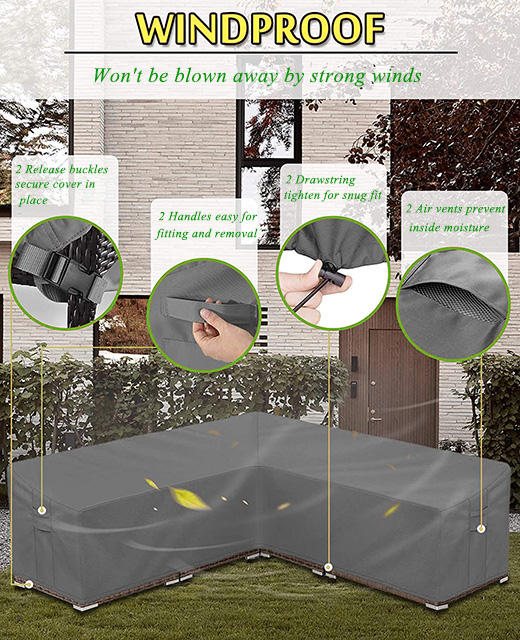 WINDPROOF

Won't be blown away by strong winds

2 Release buckles secure cover in place

2 Handles easy for fitting and removal

2 Drawstring tighten for snug fit

2 Air vents prevent inside moisture