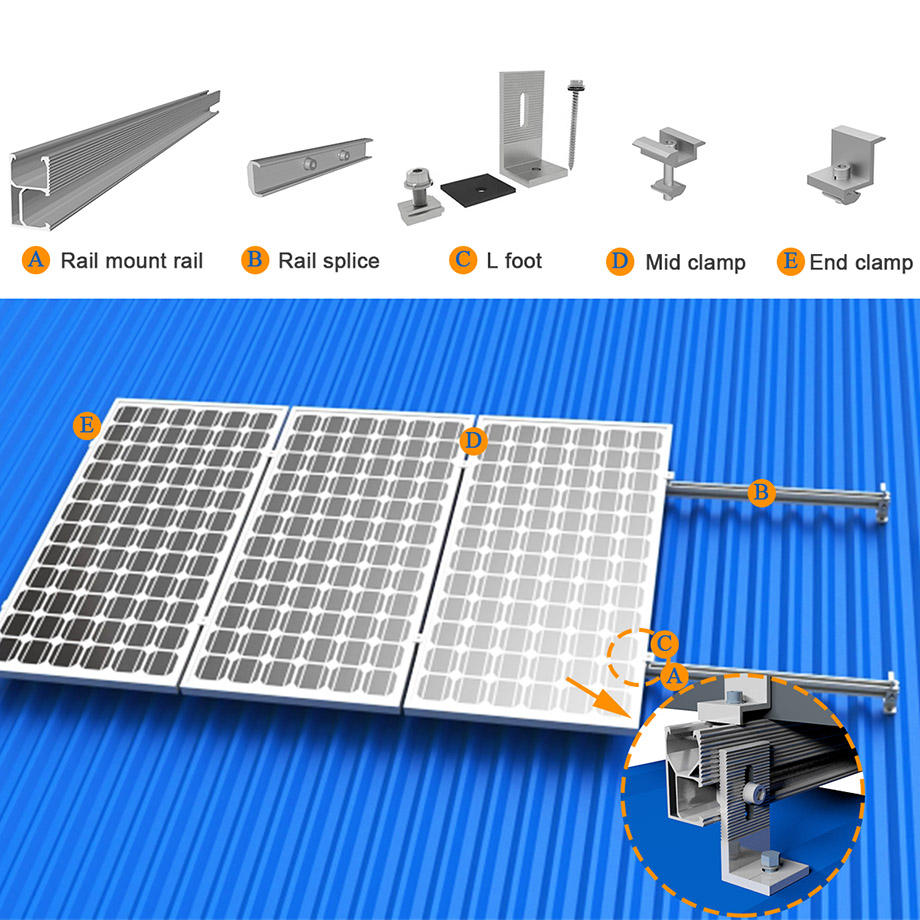 A Rail mount rail
B Rail splice
C L foot
D Mid clamp
E End clamp

E
D
B
C
A