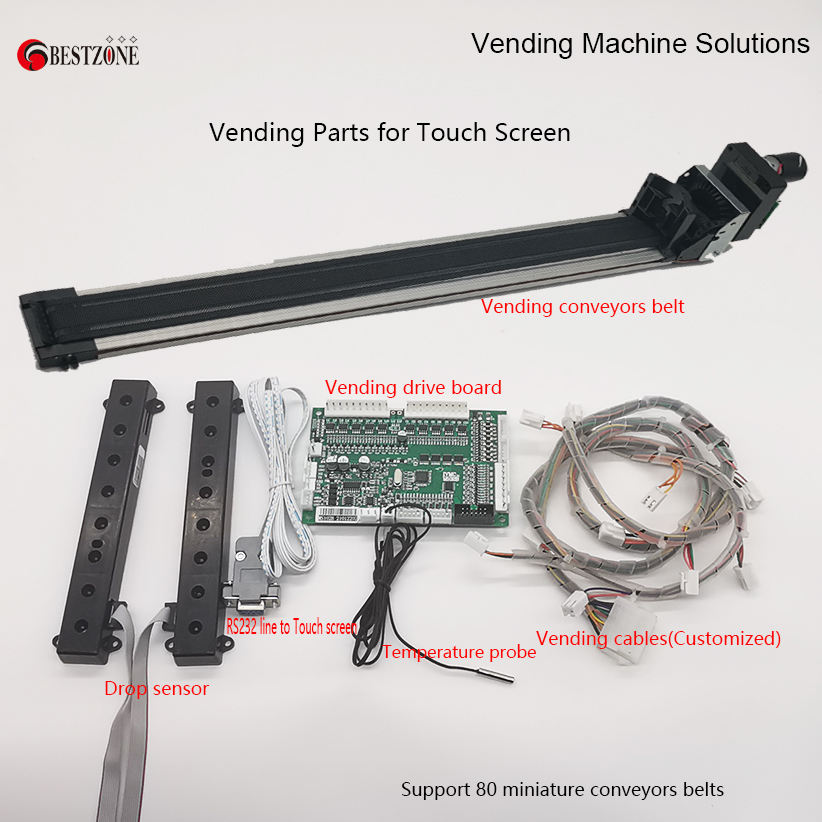 BESTZONE

Vending Machine Solutions

Vending Parts for Touch Screen

Vending conveyors belt

Vending drive board

RS232 line to Touch screen

Temperature probe

Vending cables(Customized)

Drop sensor

Support 80 miniature conveyors belts