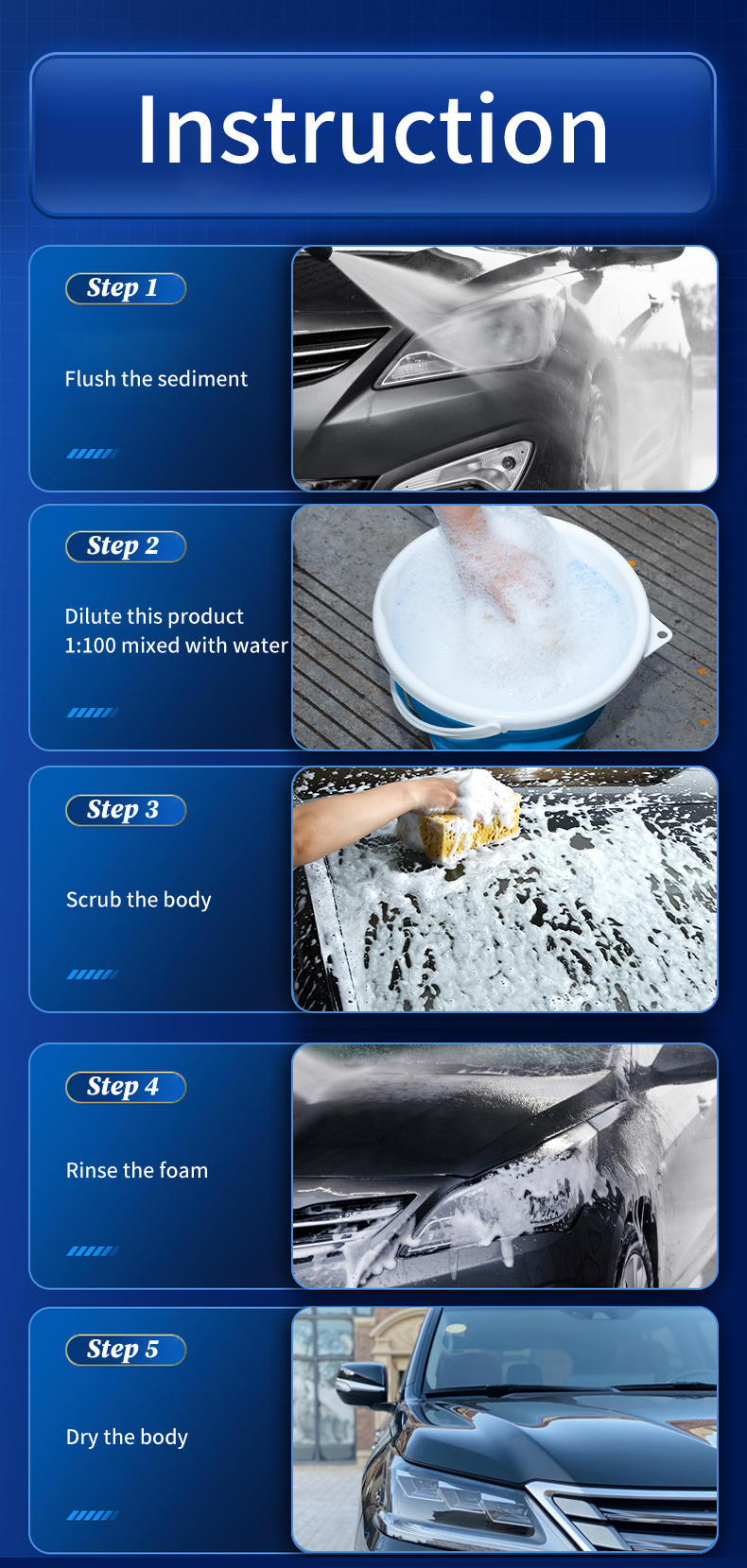 Instruction

Step 1

Flush the sediment

Step 2

Dilute this product 1:100 mixed with water

Step 3

Scrub the body

Step 4

Rinse the foam

Step 5

Dry the body