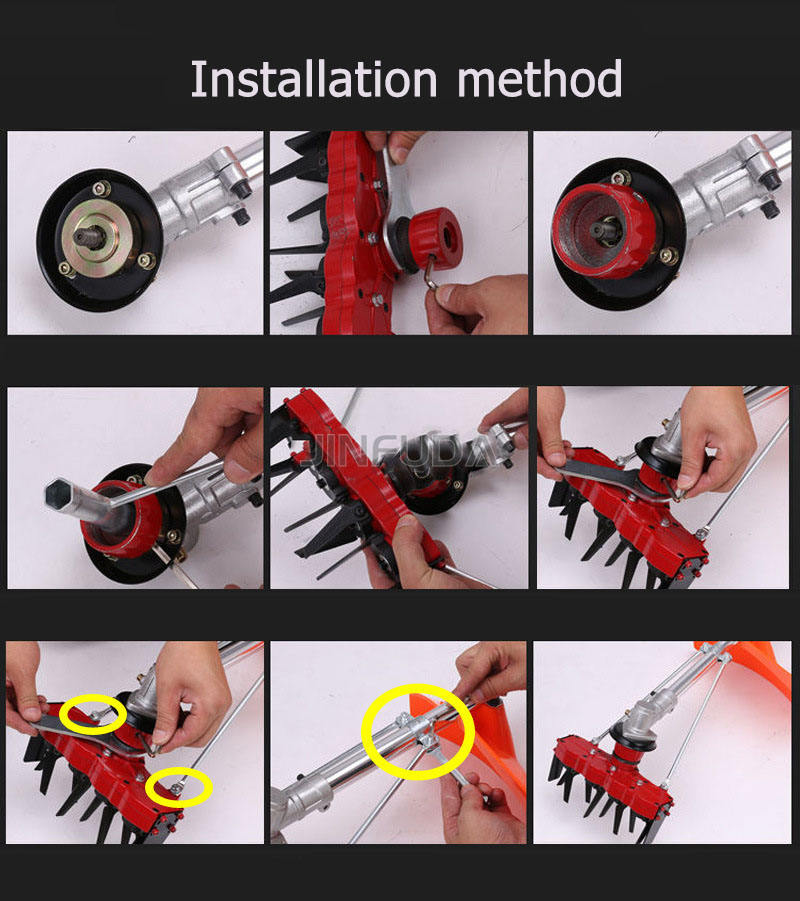 Installation method

JINFUDA