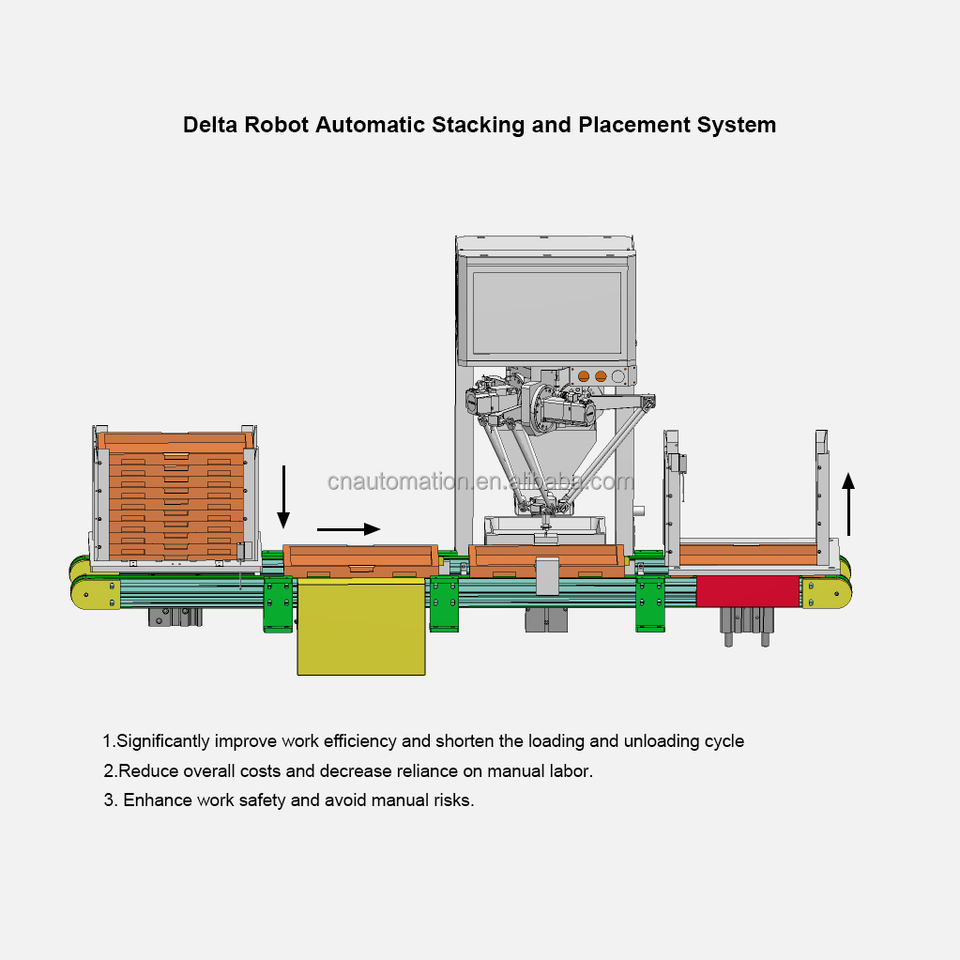 Delta Robot Automatic Stacking and Placement System

cnautomation.en.alibaba.com

1.Significantly improve work efficiency and shorten the loading and unloading cycle

2.Reduce overall costs and decrease reliance on manual labor.

3. Enhance work safety and avoid manual risks.