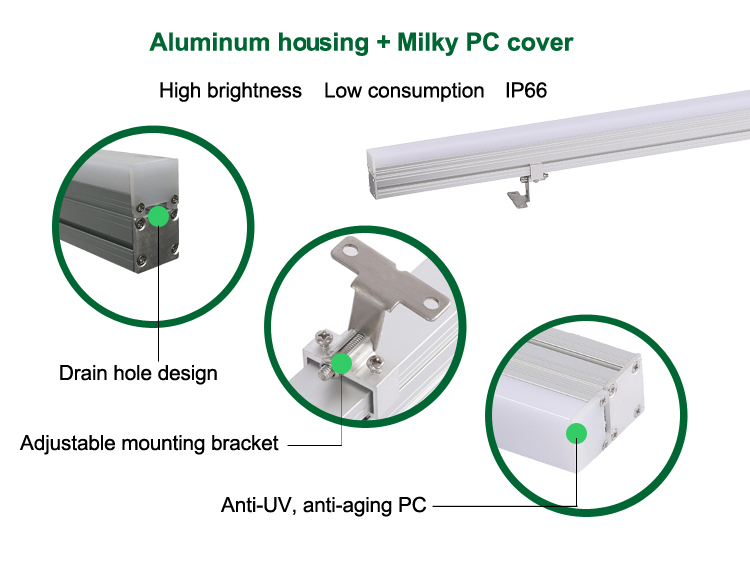 Aluminum housing + Milky PC cover

High brightness Low consumption IP66

Drain hole design

Adjustable mounting bracket

Anti-UV, anti-aging PC