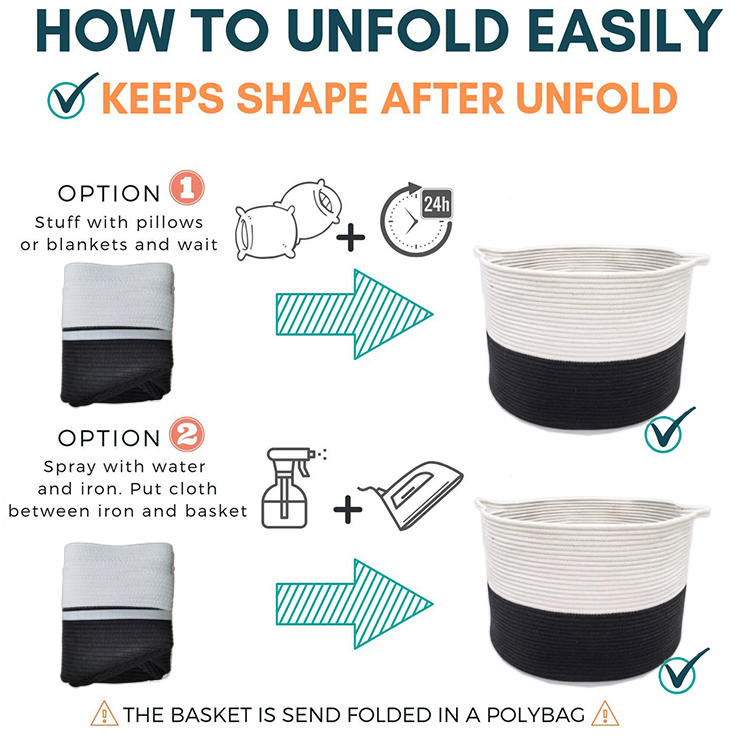 HOW TO UNFOLD EASILY

KEEPS SHAPE AFTER UNFOLD

OPTION 1
Stuff with pillows or blankets and wait

+ 24h

OPTION 2
Spray with water and iron. Put cloth between iron and basket

+

THE BASKET IS SEND FOLDED IN A POLYBAG