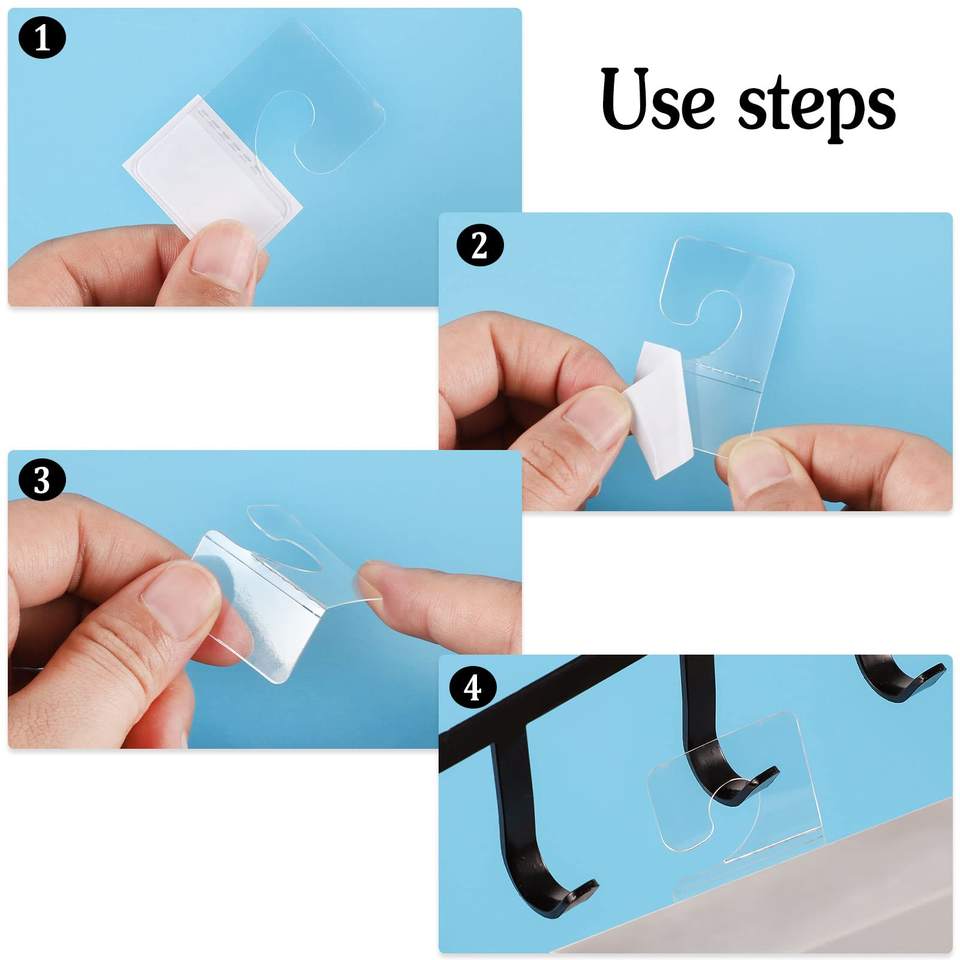 1

Use steps

2

3

4