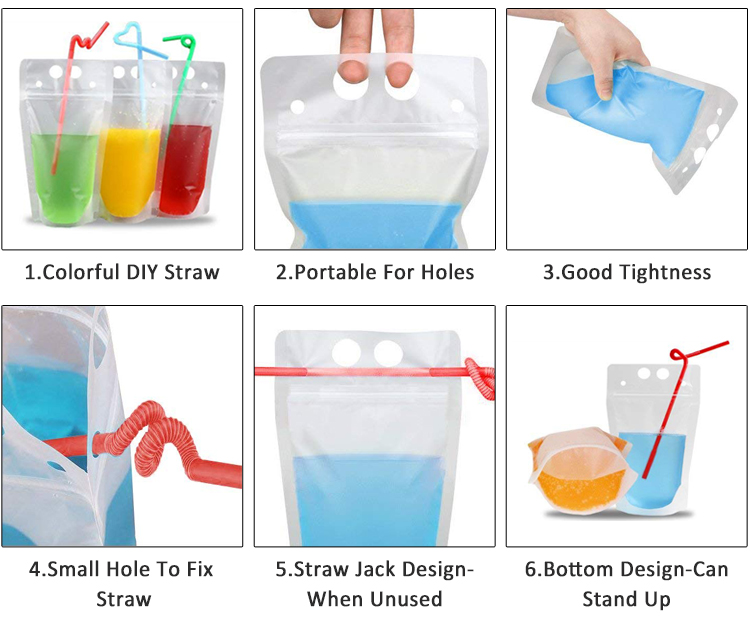 1.Colorful DIY Straw

2.Portable For Holes

3.Good Tightness

4.Small Hole To Fix Straw

5.Straw Jack Design-When Unused

6.Bottom Design-Can Stand Up