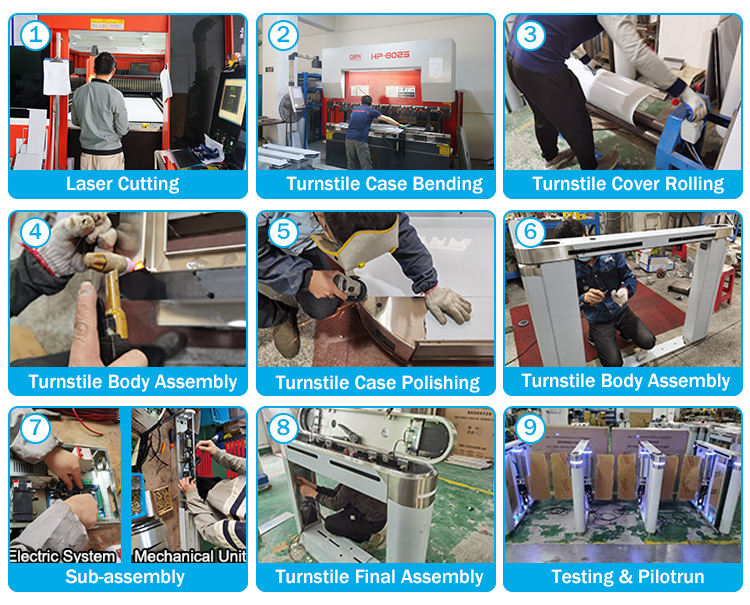 1
Laser Cutting

2
HP-8025
Turnstile Case Bending

3
Turnstile Cover Rolling

4
Turnstile Body Assembly

5
Turnstile Case Polishing

6
Turnstile Body Assembly

7
Electric System
Mechanical Unit
Sub-assembly

8
Turnstile Final Assembly

9
Testing & Pilotrun