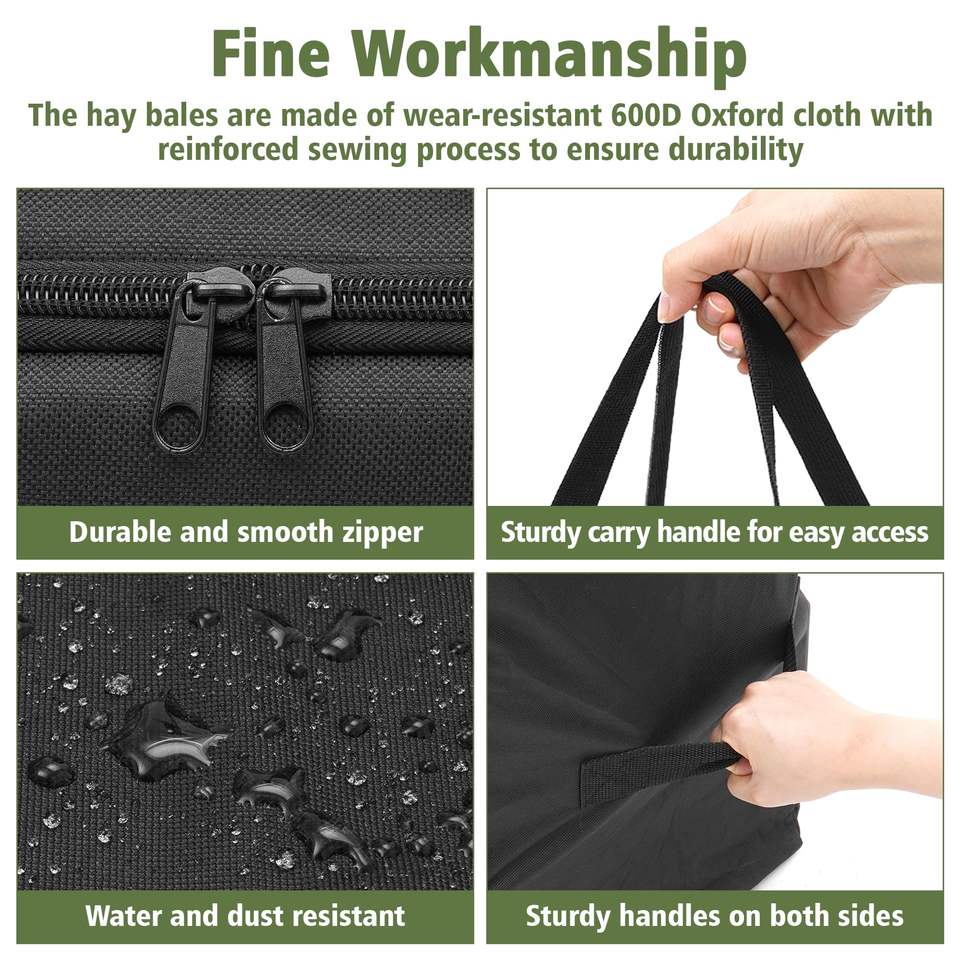 Fine Workmanship

The hay bales are made of wear-resistant 600D Oxford cloth with reinforced sewing process to ensure durability

Durable and smooth zipper

Sturdy carry handle for easy access

Water and dust resistant

Sturdy handles on both sides