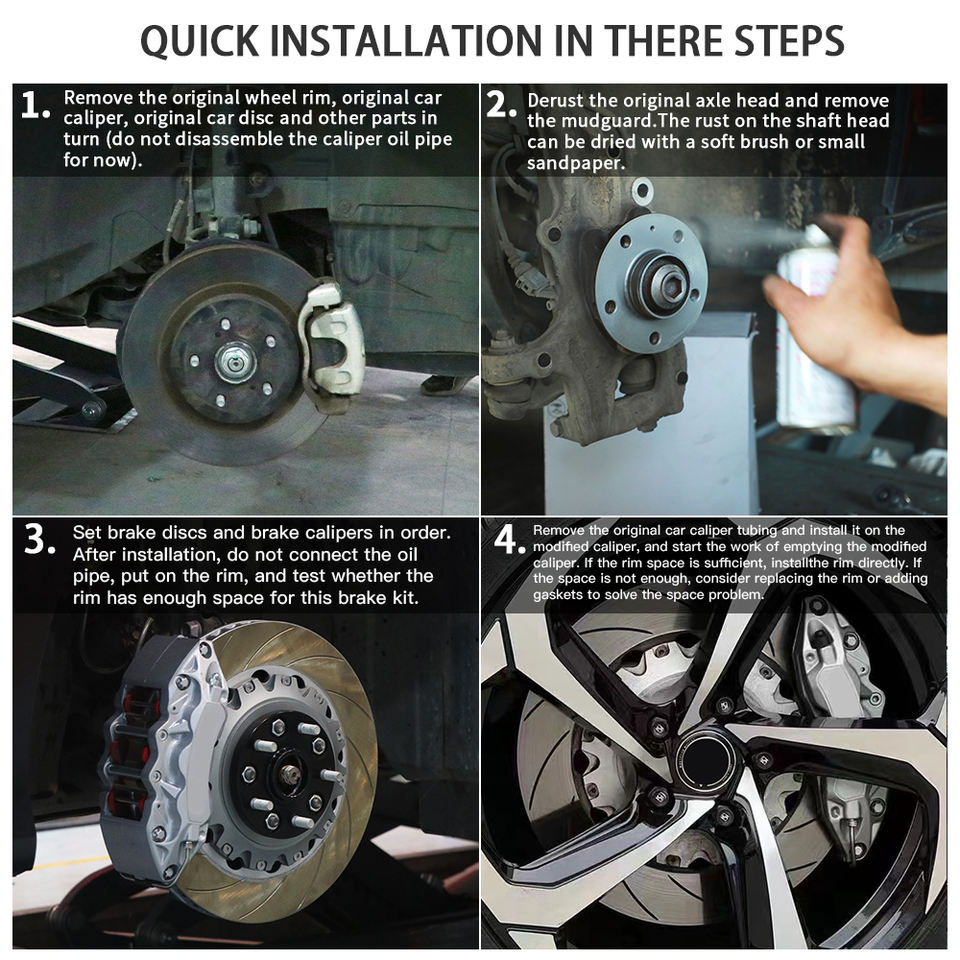 QUICK INSTALLATION IN THERE STEPS

1. Remove the original wheel rim, original car caliper, original car disc and other parts in turn (do not disassemble the caliper oil pipe for now).

2. Derust the original axle head and remove the mudguard.The rust on the shaft head can be dried with a soft brush or small sandpaper.

3. Set brake discs and brake calipers in order. After installation, do not connect the oil pipe, put on the rim, and test whether the rim has enough space for this brake kit.

4. Remove the original car caliper tubing and install it on the modified caliper, and start the work of emptying the modified caliper. If the rim space is sufficient, installthe rim directly. If the space is not enough, consider replacing the rim or adding gaskets to solve the space problem.