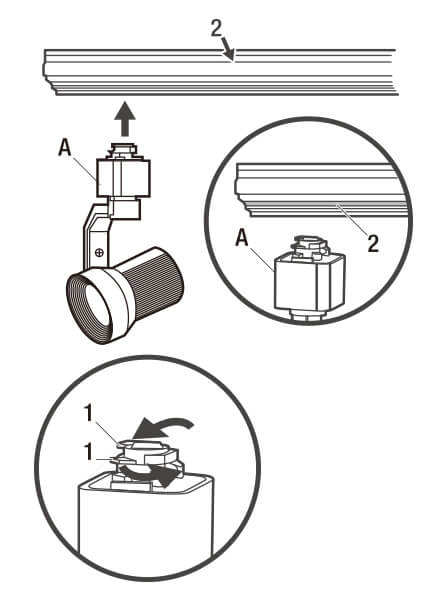 2
A
A
2
1
1