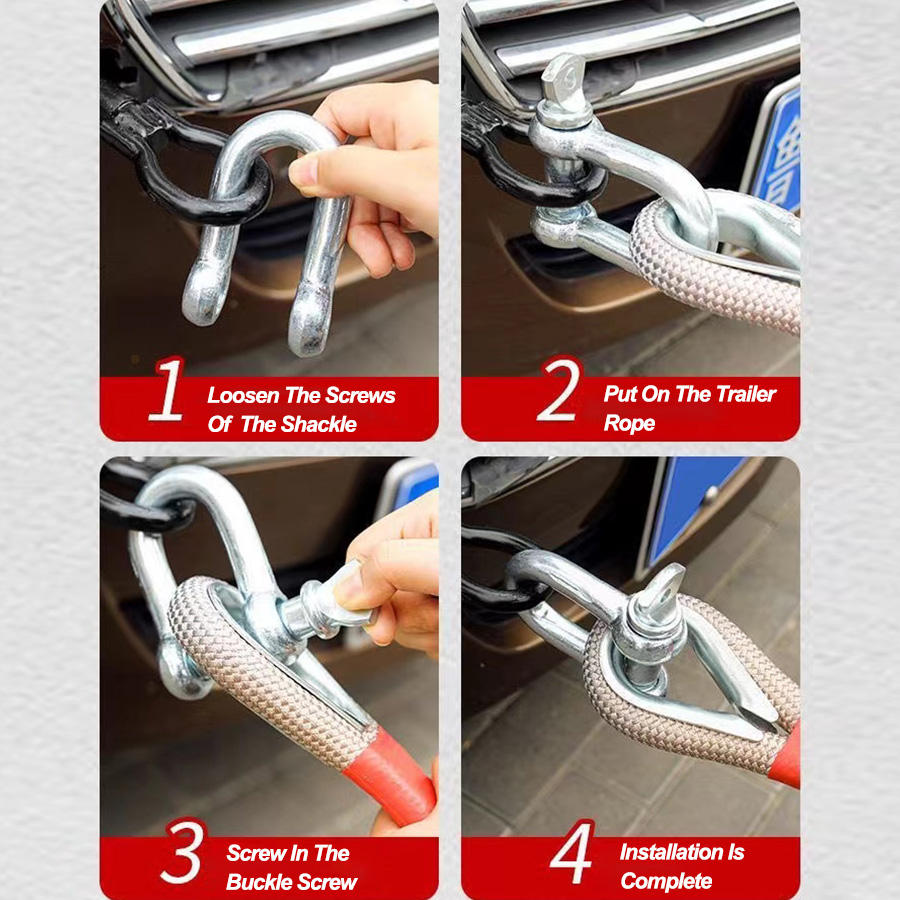 1 Loosen The Screws Of The Shackle

2 Put On The Trailer Rope

3 Screw In The Buckle Screw

4 Installation Is Complete