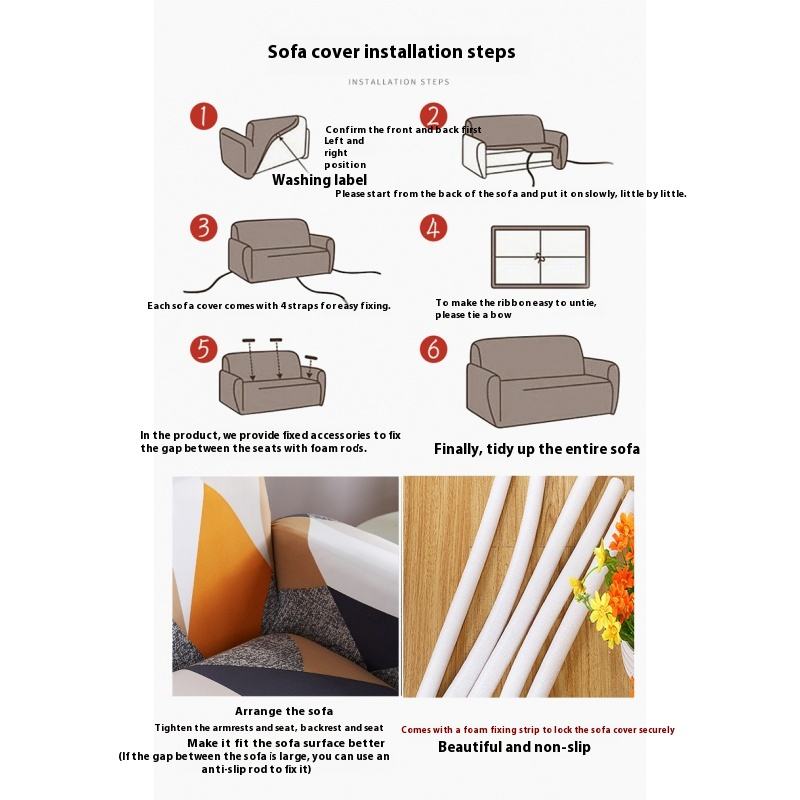 Sofa cover installation steps

INSTALLATION STEPS

1

Confirm the front and back first
Left and right position
Washing label

2

Please start from the back of the sofa and put it on slowly, little by little.

3

Each sofa cover comes with 4 straps for easy fixing.

4

To make the ribbon easy to untie, please tie a bow

5

In the product, we provide fixed accessories to fix the gap between the seats with foam rods.

6

Finally, tidy up the entire sofa

Arrange the sofa
Tighten the armrests and seat, backrest and seat
Make it fit the sofa surface better
(If the gap between the sofa is large, you can use an anti-slip rod to fix it)

Comes with a foam fixing strip to lock the sofa cover securely
Beautiful and non-slip