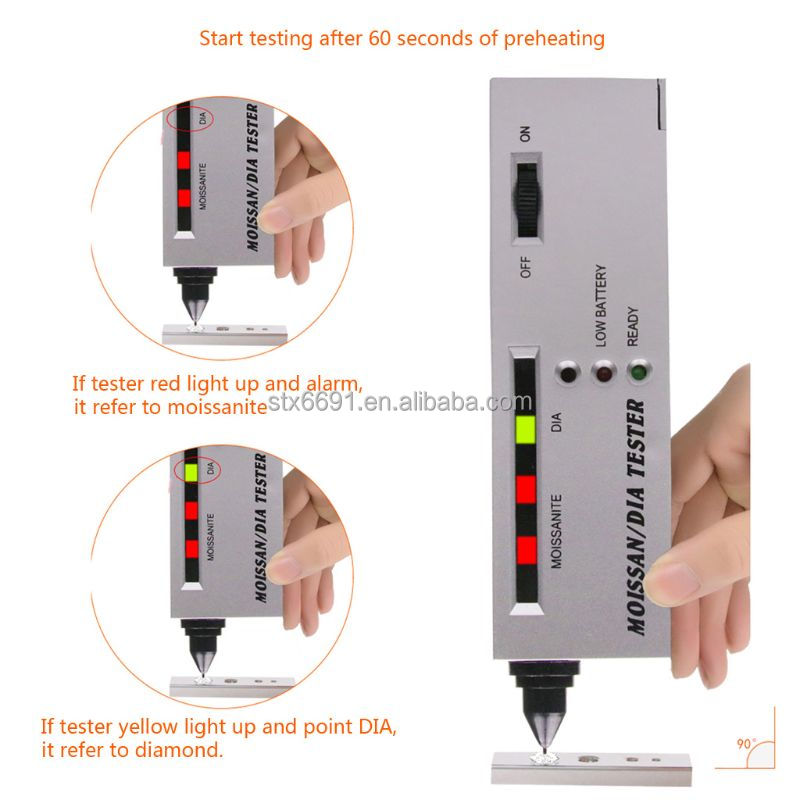 Start testing after 60 seconds of preheating

DIA
MOISSANITE
MOISSAN/DIA TESTER

If tester red light up and alarm, it refer to moissanite

stx6691.en.alibaba.com

DIA
MOISSANITE
MOISSAN/DIA TESTER

If tester yellow light up and point DIA, it refer to diamond.

ON
OFF
LOW BATTERY
READY
DIA
MOISSANITE
MOISSAN/DIA TESTER

90°