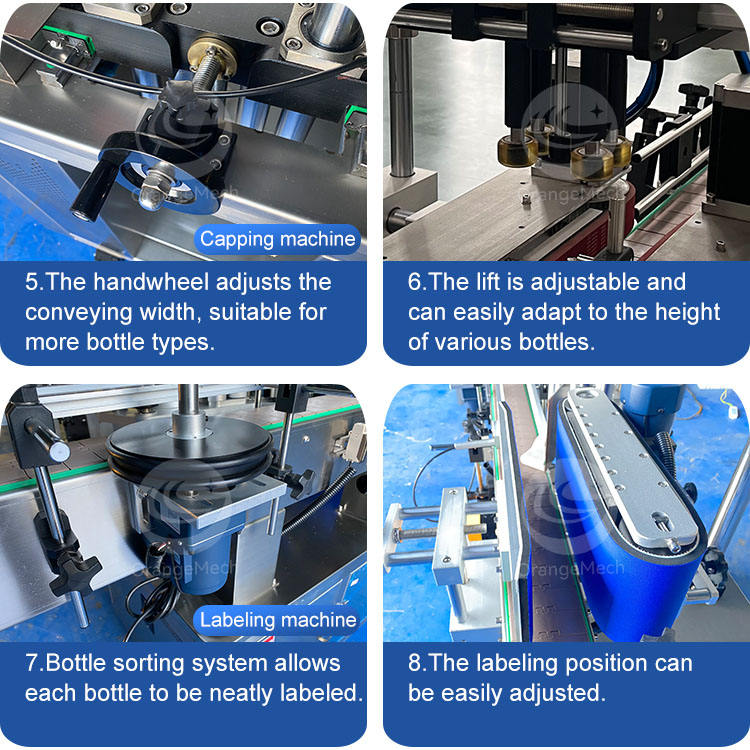 OrangeMech

Capping machine

5.The handwheel adjusts the conveying width, suitable for more bottle types.

OrangeMech

6.The lift is adjustable and can easily adapt to the height of various bottles.

OrangeMech

Labeling machine

7.Bottle sorting system allows each bottle to be neatly labeled.

OrangeMech

8.The labeling position can be easily adjusted.