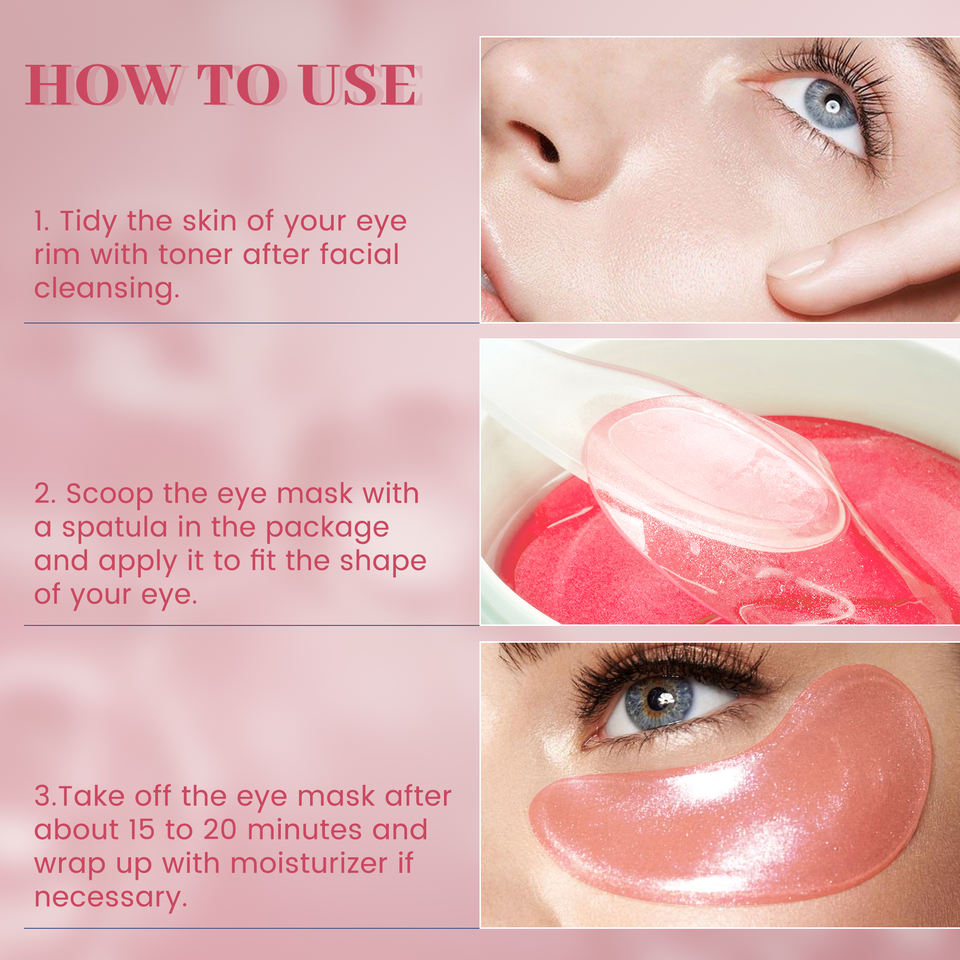 HOW TO USE

1. Tidy the skin of your eye rim with toner after facial cleansing.

2. Scoop the eye mask with a spatula in the package and apply it to fit the shape of your eye.

3.Take off the eye mask after about 15 to 20 minutes and wrap up with moisturizer if necessary.