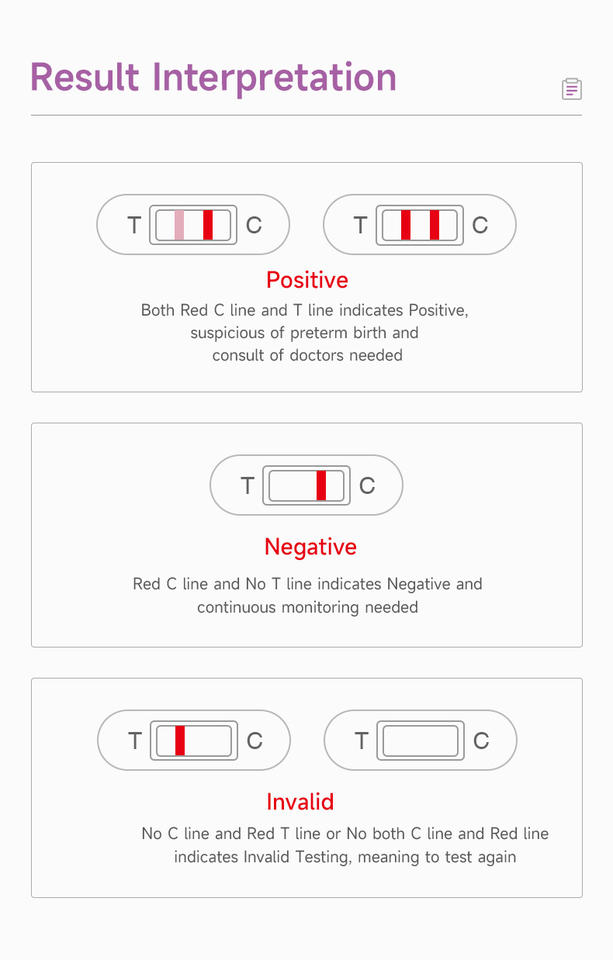 Result Interpretation

T C T C

Positive

Both Red C line and T line indicates Positive, suspicious of preterm birth and consult of doctors needed

T C

Negative

Red C line and No T line indicates Negative and continuous monitoring needed

T C T C

Invalid

No C line and Red T line or No both C line and Red line indicates Invalid Testing, meaning to test again