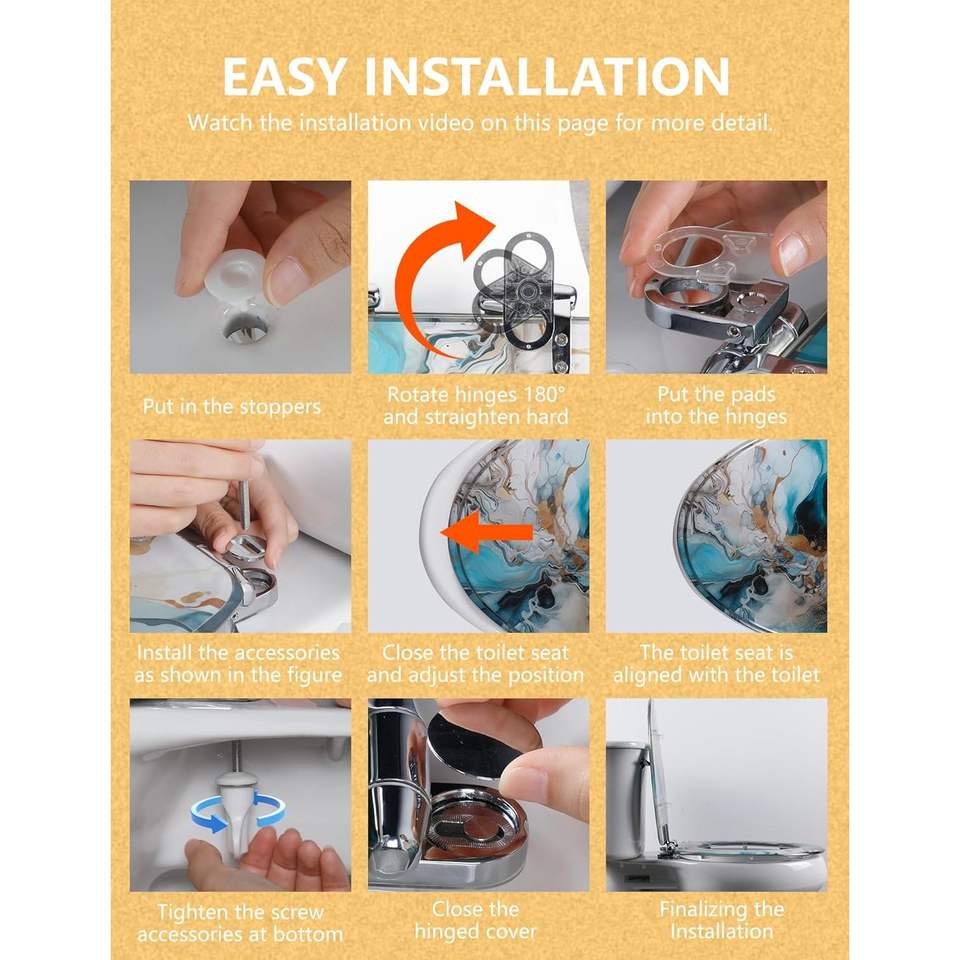 EASY INSTALLATION

Watch the installation video on this page for more detail.

Put in the stoppers

Rotate hinges 180° and straighten hard

Put the pads into the hinges

Install the accessories as shown in the figure

Close the toilet seat and adjust the position

The toilet seat is aligned with the toilet

Tighten the screw accessories at bottom

Close the hinged cover

Finalizing the Installation