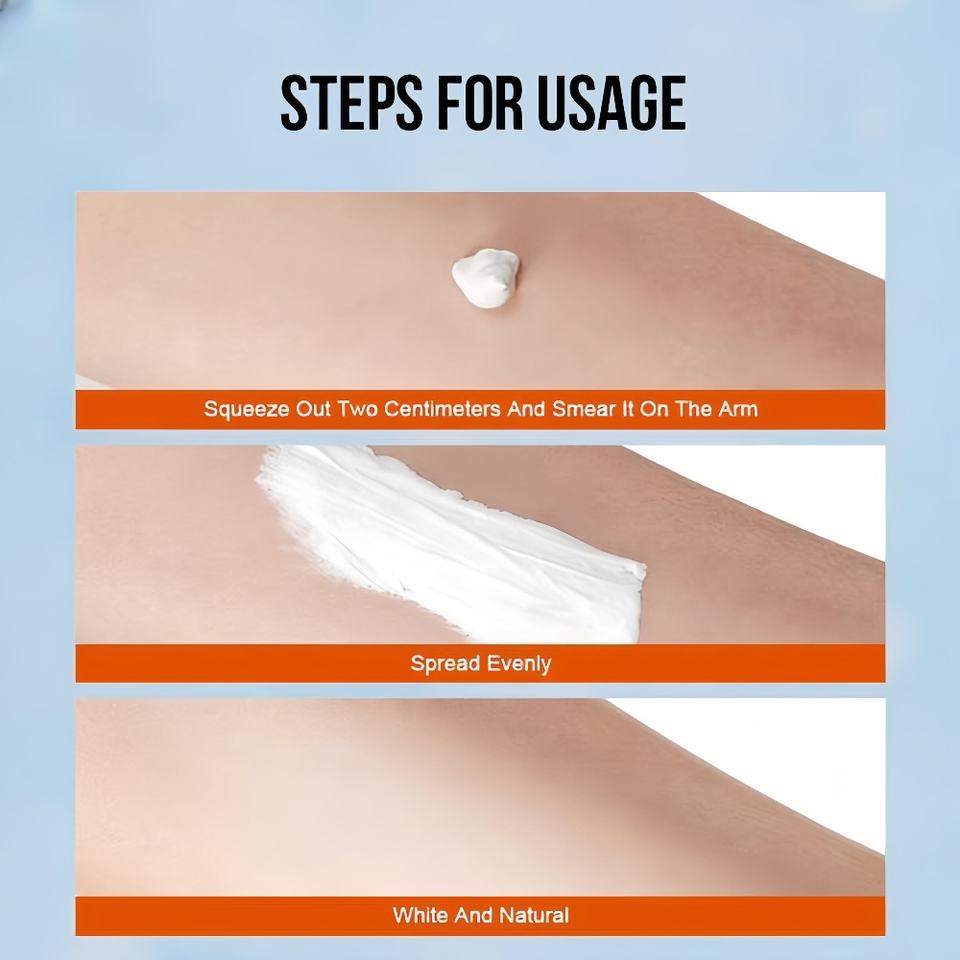 STEPS FOR USAGE

Squeeze Out Two Centimeters And Smear It On The Arm

Spread Evenly

White And Natural