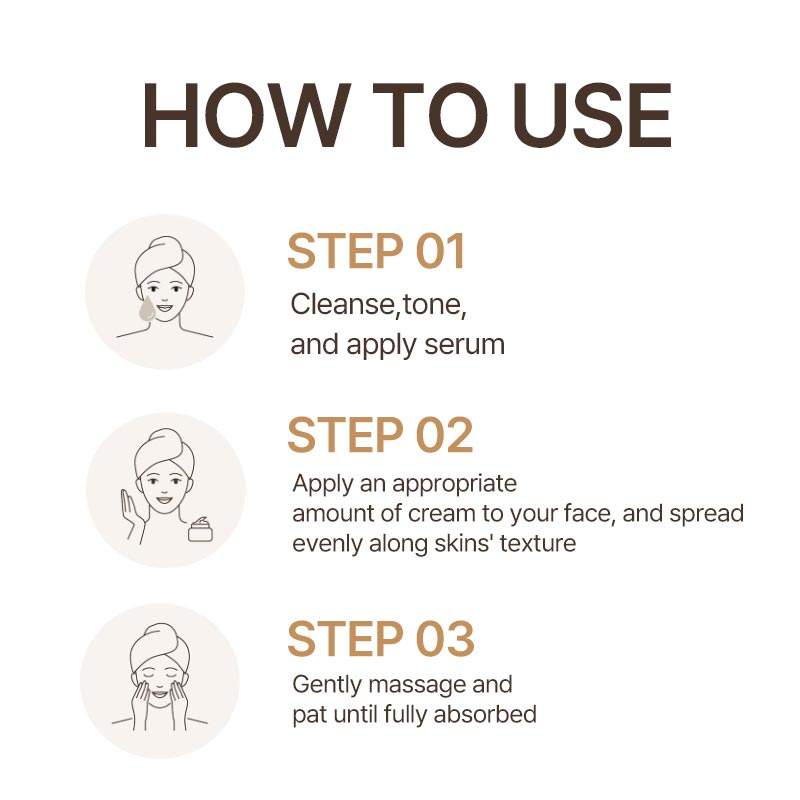 HOW TO USE

STEP 01
Cleanse,tone, and apply serum

STEP 02
Apply an appropriate amount of cream to your face, and spread evenly along skins' texture

STEP 03
Gently massage and pat until fully absorbed