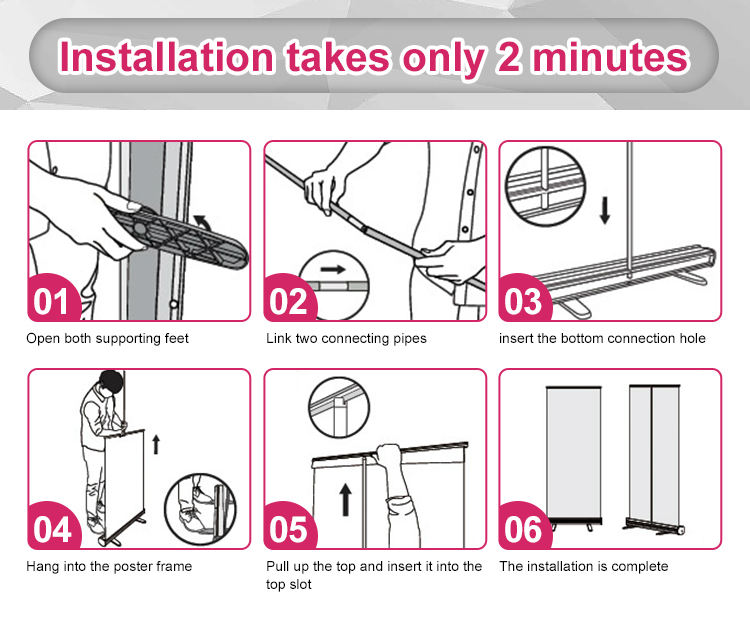 Installation takes only 2 minutes

01
Open both supporting feet

02
Link two connecting pipes

03
insert the bottom connection hole

04
Hang into the poster frame

05
Pull up the top and insert it into the top slot

06
The installation is complete