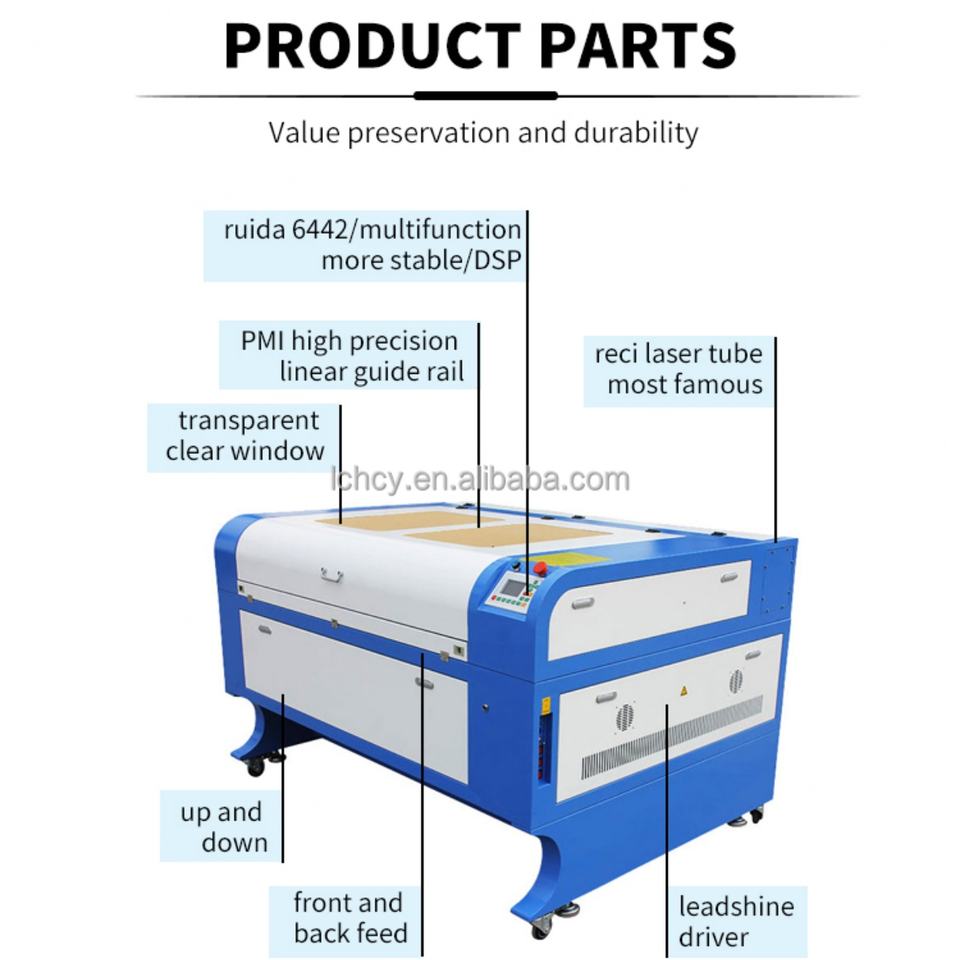 PRODUCT PARTS

Value preservation and durability

ruida 6442/multifunction more stable/DSP

PMI high precision linear guide rail

reci laser tube most famous

transparent clear window

lchcy.en.alibaba.com

up and down

front and back feed

leadshine driver