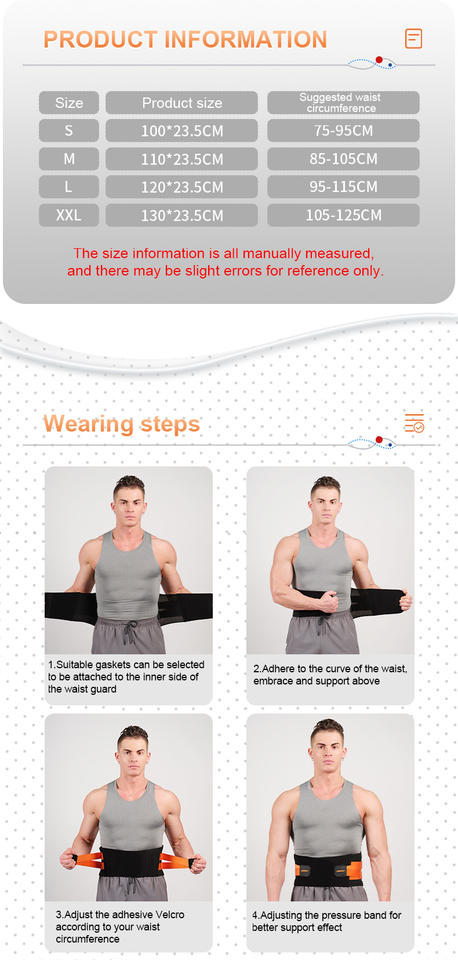 PRODUCT INFORMATION

| Size | Product size | Suggested waist circumference |
|---|---|---|
| S | 100*23.5CM | 75-95CM |
| M | 110*23.5CM | 85-105CM |
| L | 120*23.5CM | 95-115CM |
| XXL | 130*23.5CM | 105-125CM |

The size information is all manually measured, and there may be slight errors for reference only.

Wearing steps

1.Suitable gaskets can be selected to be attached to the inner side of the waist guard

2.Adhere to the curve of the waist, embrace and support above

3.Adjust the adhesive Velcro according to your waist circumference

4.Adjusting the pressure band for better support effect